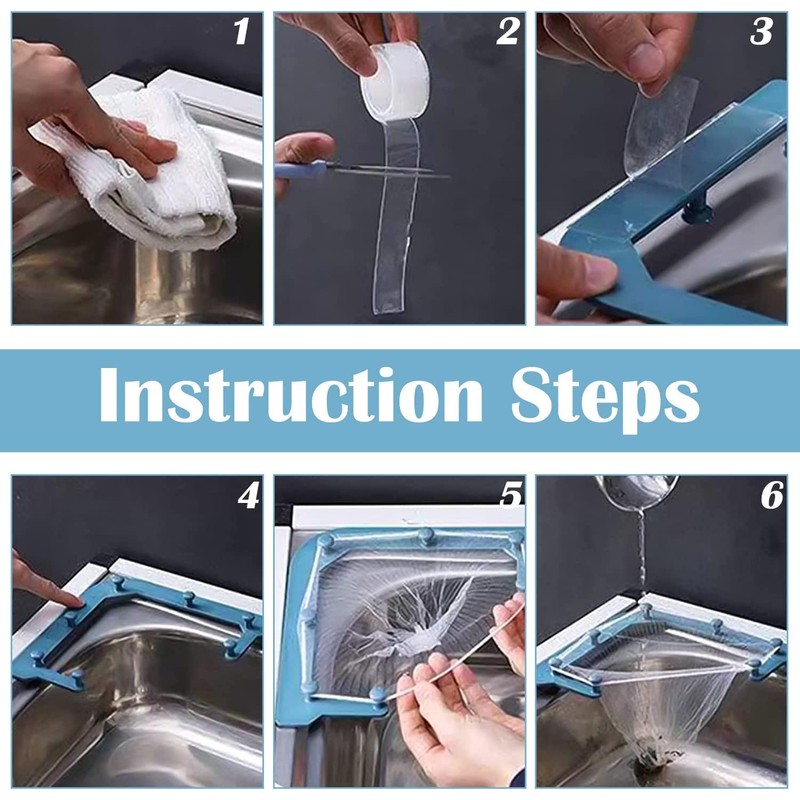 1

2

3

Instruction Steps

4

5

6