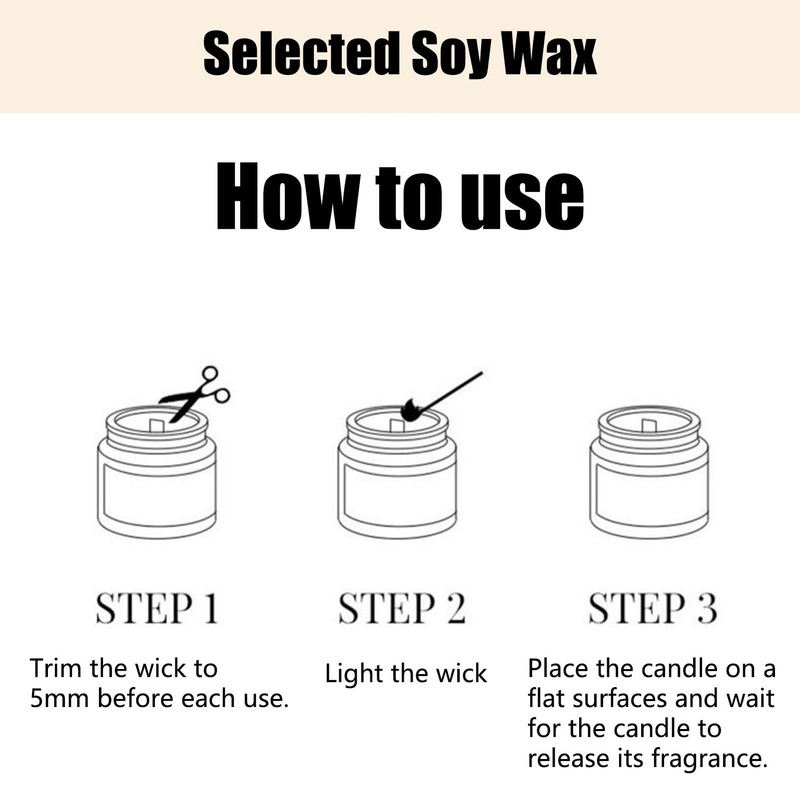 Selected Soy Wax

How to use

STEP 1

Trim the wick to 5mm before each use.

STEP 2

Light the wick

STEP 3

Place the candle on a flat surfaces and wait for the candle to release its fragrance.