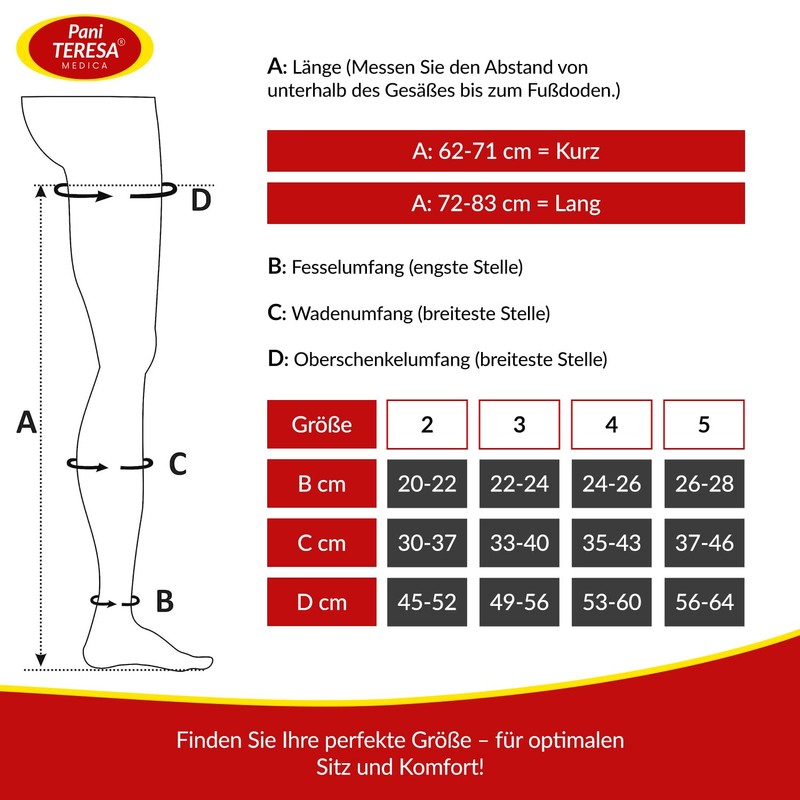 Pani TERESA® MEDICA

D

A

C

B

A: Länge (Messen Sie den Abstand von unterhalb des Gesäßes bis zum Fußdoden.)

A: 62-71 cm = Kurz

A: 72-83 cm = Lang

B: Fesselumfang (engste Stelle)

C: Wadenumfang (breiteste Stelle)

D: Oberschenkelumfang (breiteste Stelle)

| Größe | 2 | 3 | 4 | 5 |
|---|---|---|---|---|
| B cm | 20-22 | 22-24 | 24-26 | 26-28 |
| C cm | 30-37 | 33-40 | 35-43 | 37-46 |
| D cm | 45-52 | 49-56 | 53-60 | 56-64 |

Finden Sie Ihre perfekte Größe – für optimalen Sitz und Komfort!