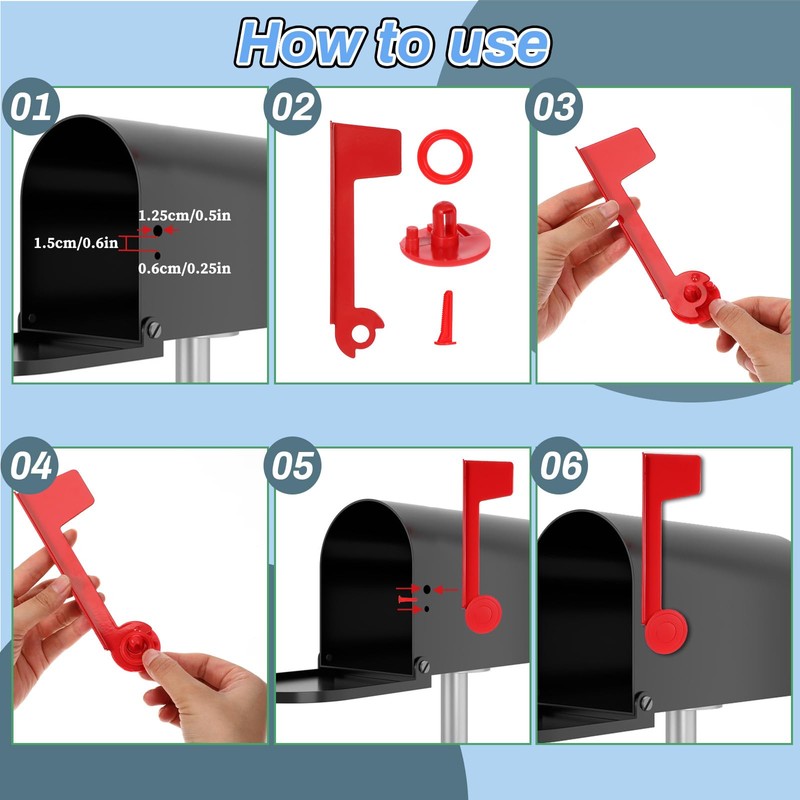 How to use

01

1.25cm/0.5in

1.5cm/0.6in

0.6cm/0.25in

02

03

04

05

06