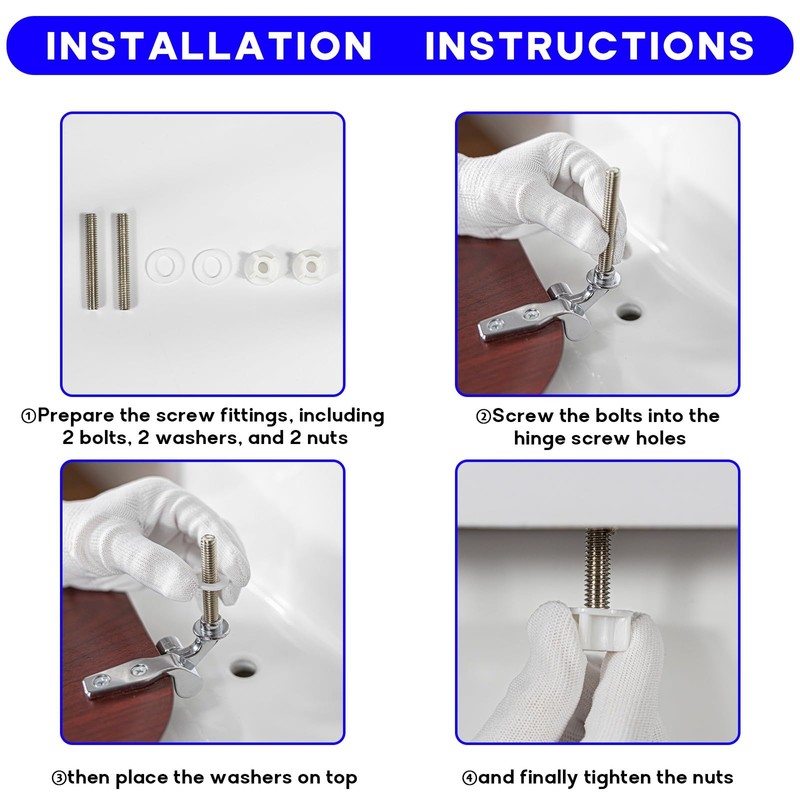 INSTALLATION INSTRUCTIONS

①Prepare the screw fittings, including 2 bolts, 2 washers, and 2 nuts

②Screw the bolts into the hinge screw holes

③then place the washers on top

④and finally tighten the nuts