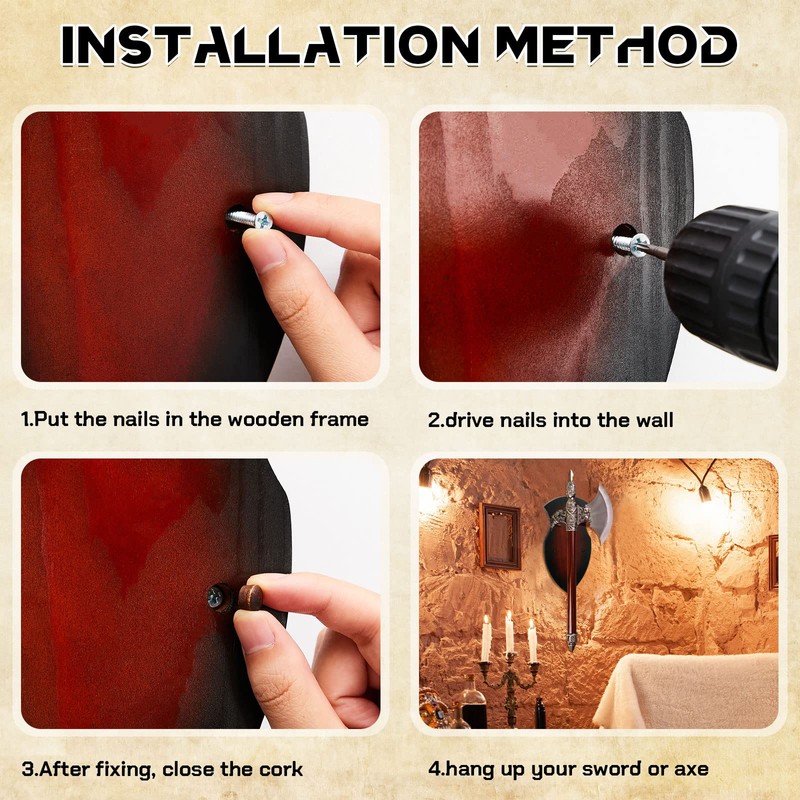 INSTALLATION METHOD

1.Put the nails in the wooden frame

2.drive nails into the wall

3.After fixing, close the cork

4.hang up your sword or axe