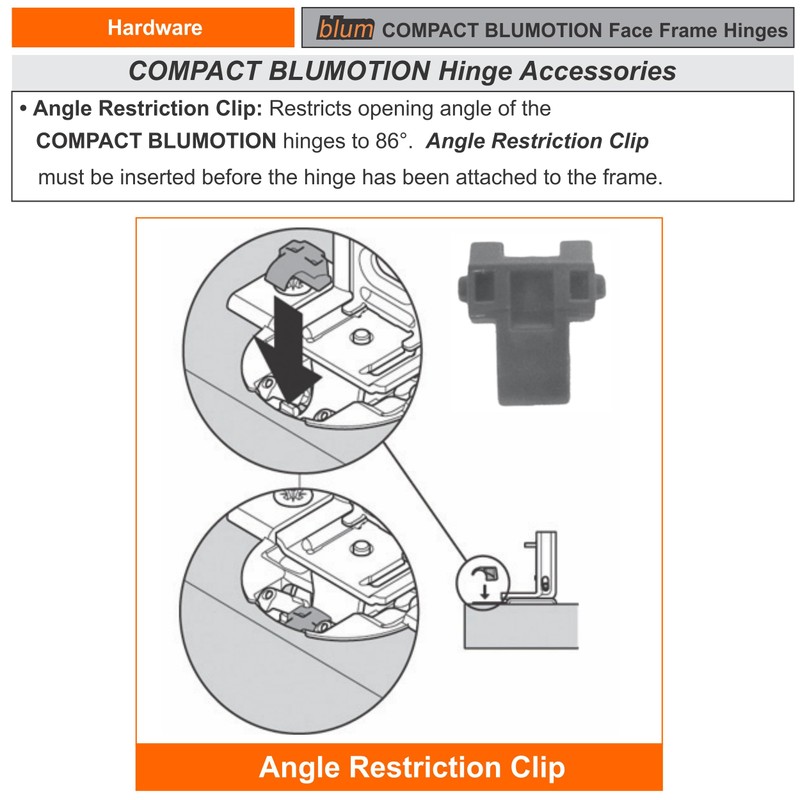 Hardware

blum COMPACT BLUMOTION Face Frame Hinges

COMPACT BLUMOTION Hinge Accessories

• Angle Restriction Clip: Restricts opening angle of the COMPACT BLUMOTION hinges to 86°. Angle Restriction Clip must be inserted before the hinge has been attached to the frame.

Angle Restriction Clip