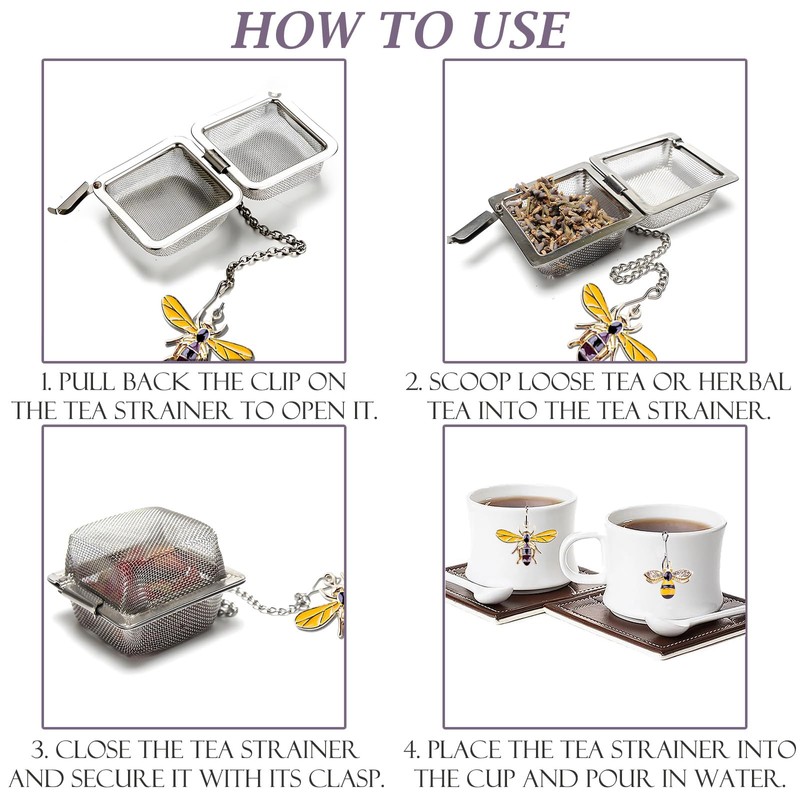 HOW TO USE

1. PULL BACK THE CLIP ON THE TEA STRAINER TO OPEN IT.

2. SCOOP LOOSE TEA OR HERBAL TEA INTO THE TEA STRAINER.

3. CLOSE THE TEA STRAINER AND SECURE IT WITH ITS CLASP.

4. PLACE THE TEA STRAINER INTO THE CUP AND POUR IN WATER.