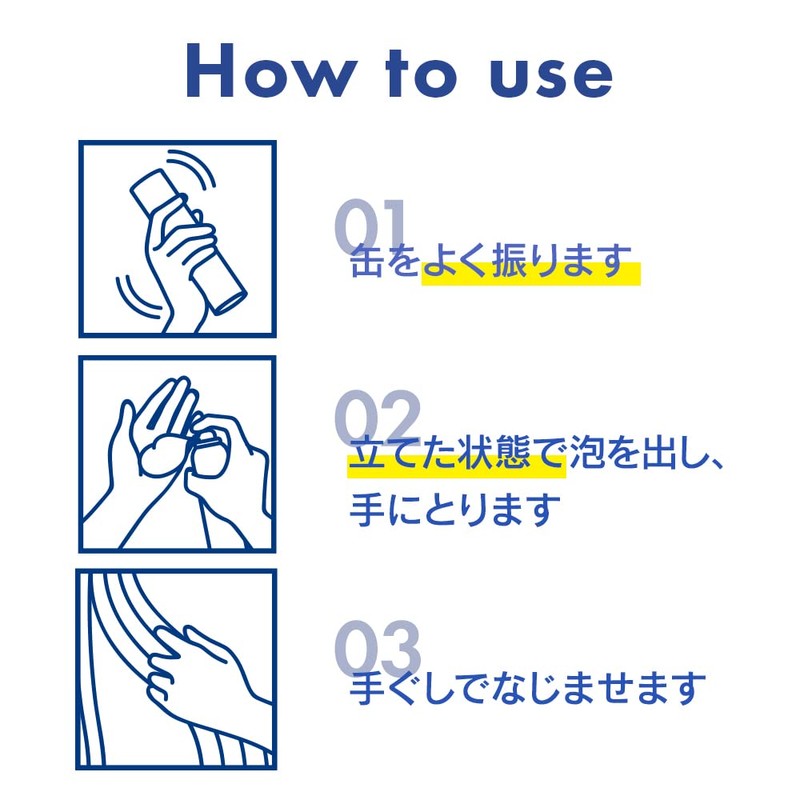 How to use

01
缶をよく振ります

02
立てた状態で泡を出し、手にとります

03
手ぐしでなじませます