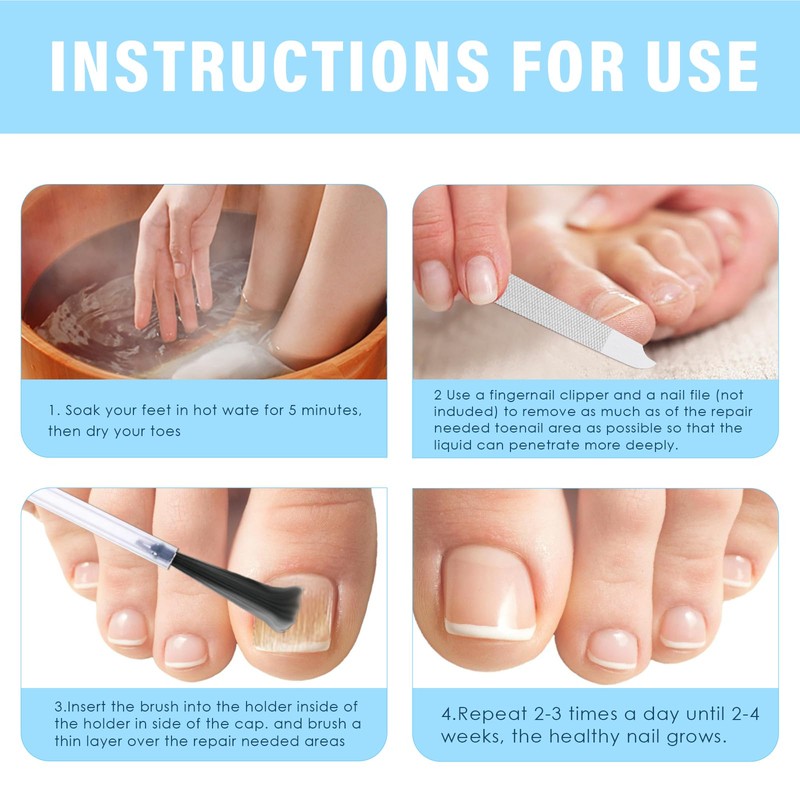 INSTRUCTIONS FOR USE

1. Soak your feet in hot wate for 5 minutes, then dry your toes

2 Use a fingernail clipper and a nail file (not induded) to remove as much as of the repair needed toenail area as possible so that the liquid can penetrate more deeply.

3.Insert the brush into the holder inside of the holder in side of the cap. and brush a thin layer over the repair needed areas

4.Repeat 2-3 times a day until 2-4 weeks, the healthy nail grows.