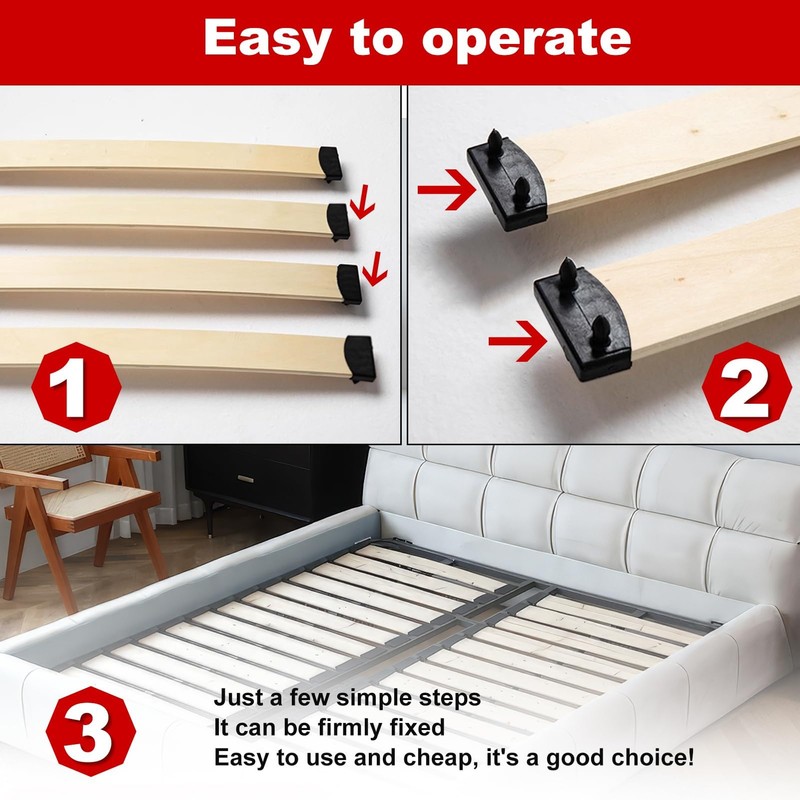 Easy to operate

1

2

3

Just a few simple steps
It can be firmly fixed
Easy to use and cheap, it's a good choice!