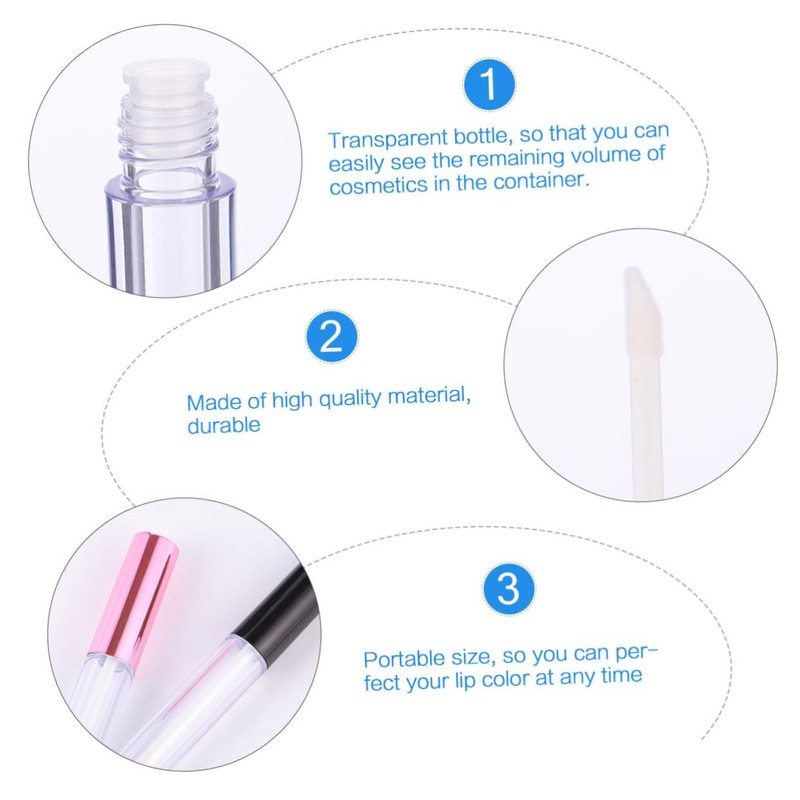 1

Transparent bottle, so that you can easily see the remaining volume of cosmetics in the container.

2

Made of high quality material, durable

3

Portable size, so you can perfect your lip color at any time