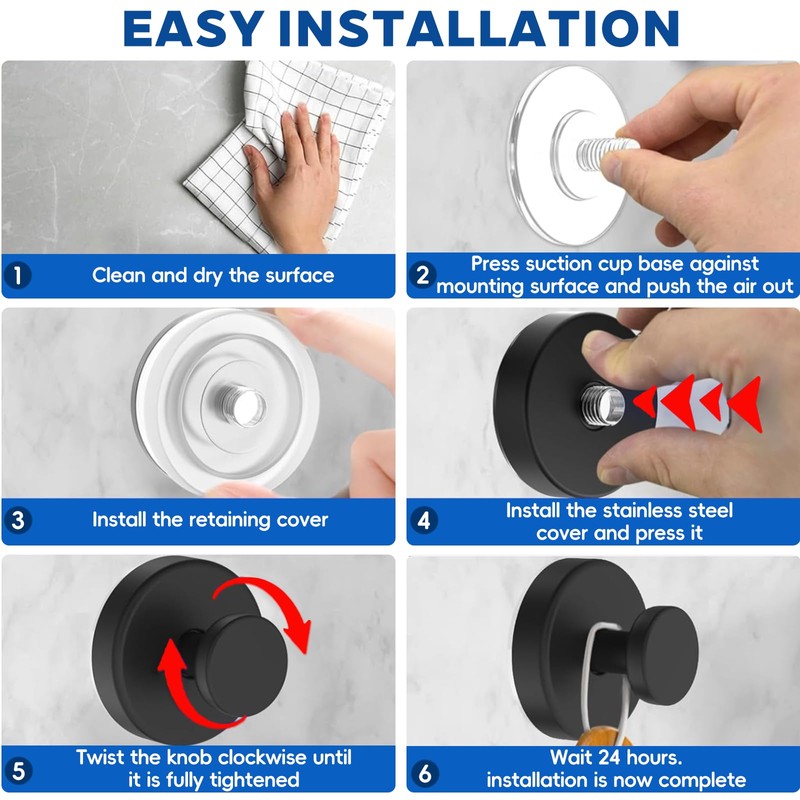 EASY INSTALLATION

1 Clean and dry the surface

2 Press suction cup base against mounting surface and push the air out

3 Install the retaining cover

4 Install the stainless steel cover and press it

5 Twist the knob clockwise until it is fully tightened

6 Wait 24 hours. installation is now complete