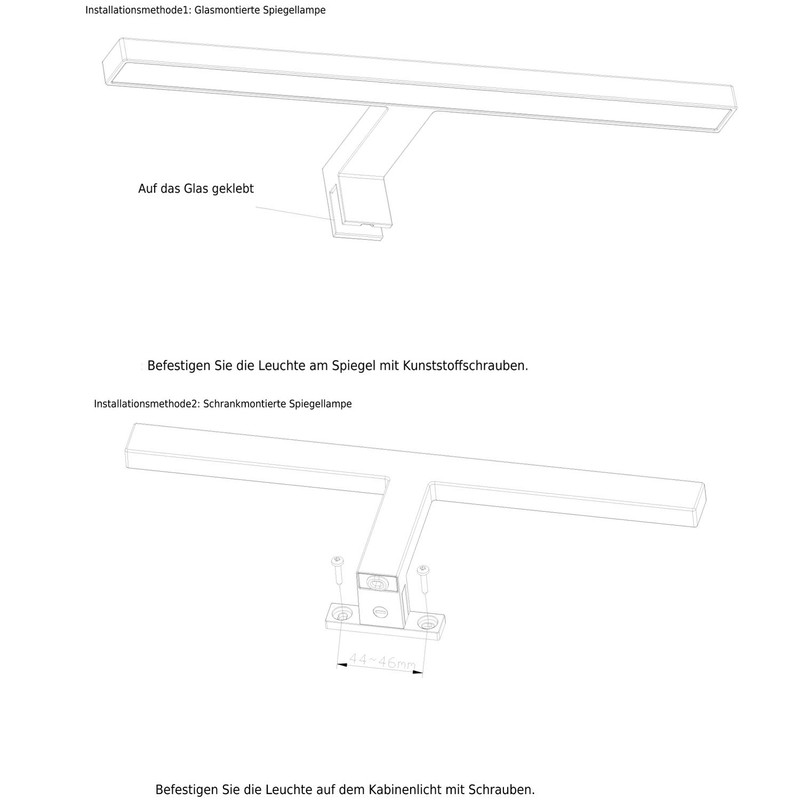 Installationsmethode1: Glasmontierte Spiegellampe

Auf das Glas geklebt

Befestigen Sie die Leuchte am Spiegel mit Kunststoffschrauben.

Installationsmethode2: Schrankmontierte Spiegellampe

44~46mm

Befestigen Sie die Leuchte auf dem Kabinenlicht mit Schrauben.