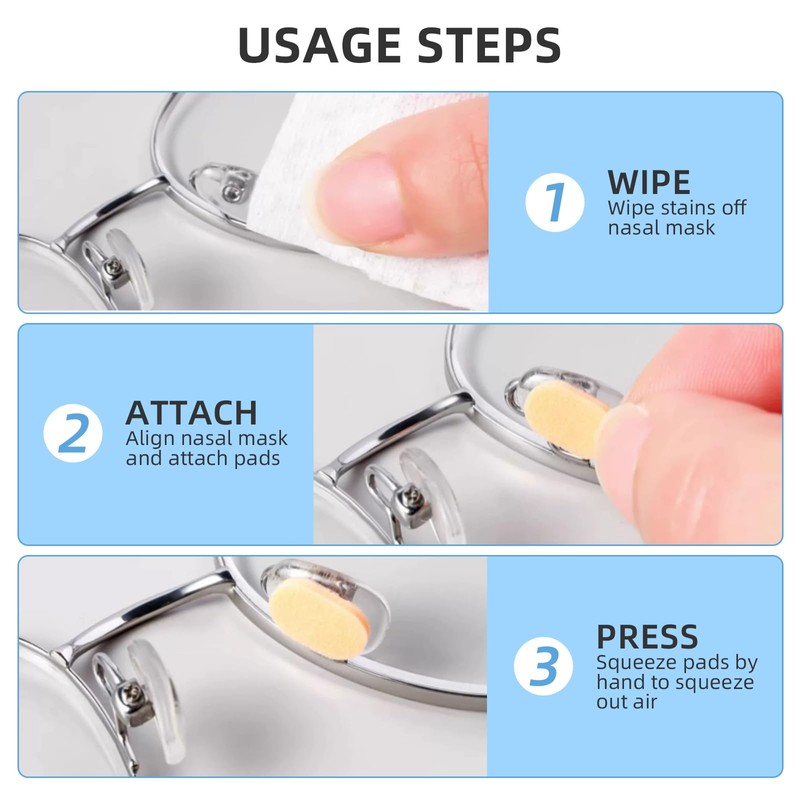 USAGE STEPS

1 WIPE
Wipe stains off nasal mask

2 ATTACH
Align nasal mask and attach pads

3 PRESS
Squeeze pads by hand to squeeze out air