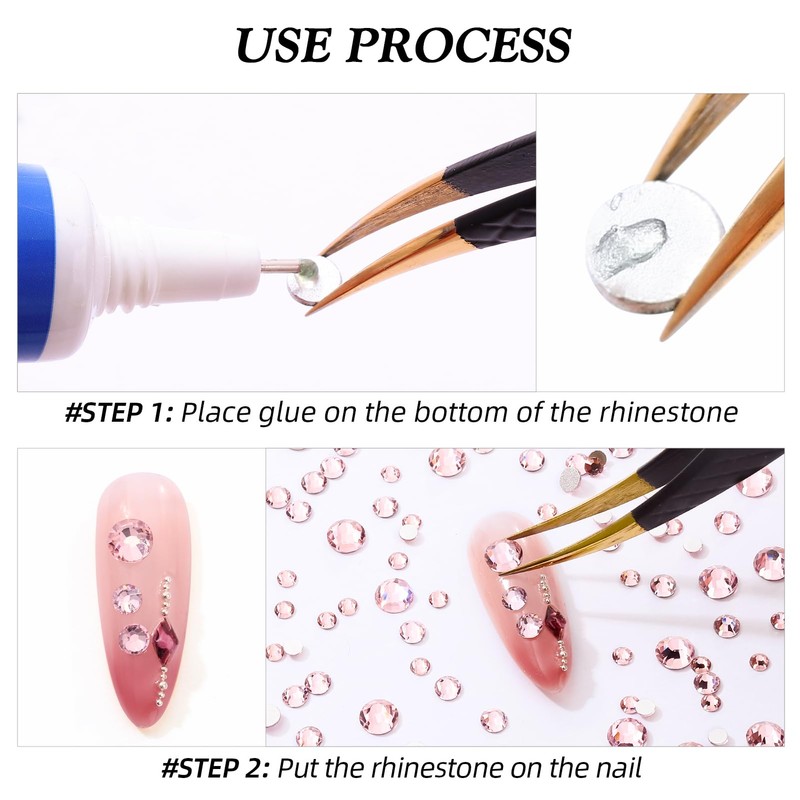 USE PROCESS

#STEP 1: Place glue on the bottom of the rhinestone

#STEP 2: Put the rhinestone on the nail