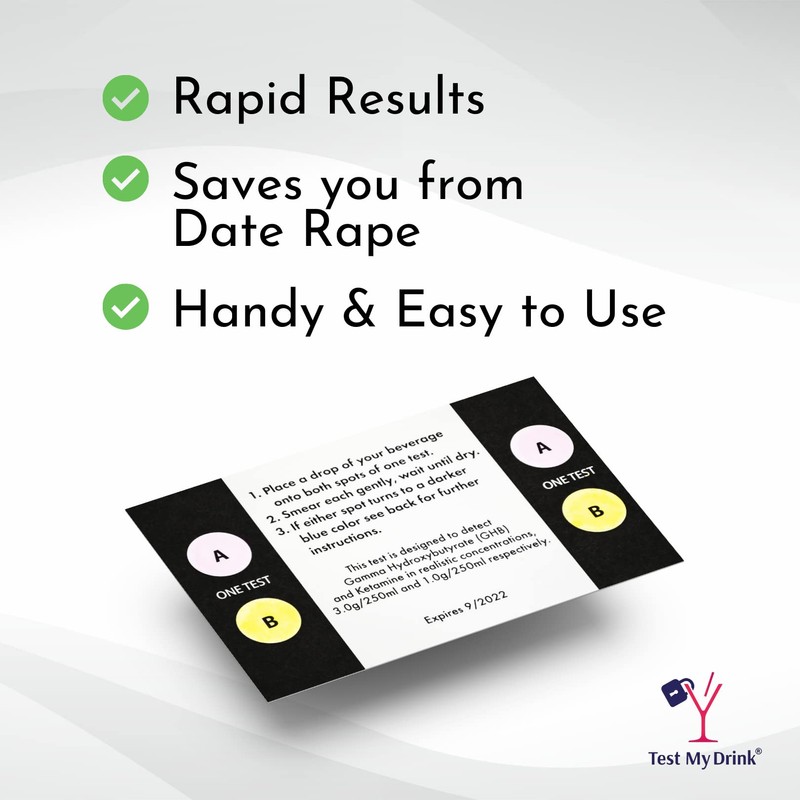 Rapid Results

Saves you from Date Rape

Handy & Easy to Use

A

ONE TEST

B

1. Place a drop of your beverage onto both spots of one test.
2. Smear each gently, wait until dry.
3. If either spot turns to a darker blue color see back for further instructions.

This test is designed to detect Gamma Hydroxybutyrate (GHB) and Ketamine in realistic concentrations, 3.0g/250ml and 1.0g/250ml respectively.

Expires 9/2022

A

ONE TEST

B

Test My Drink®