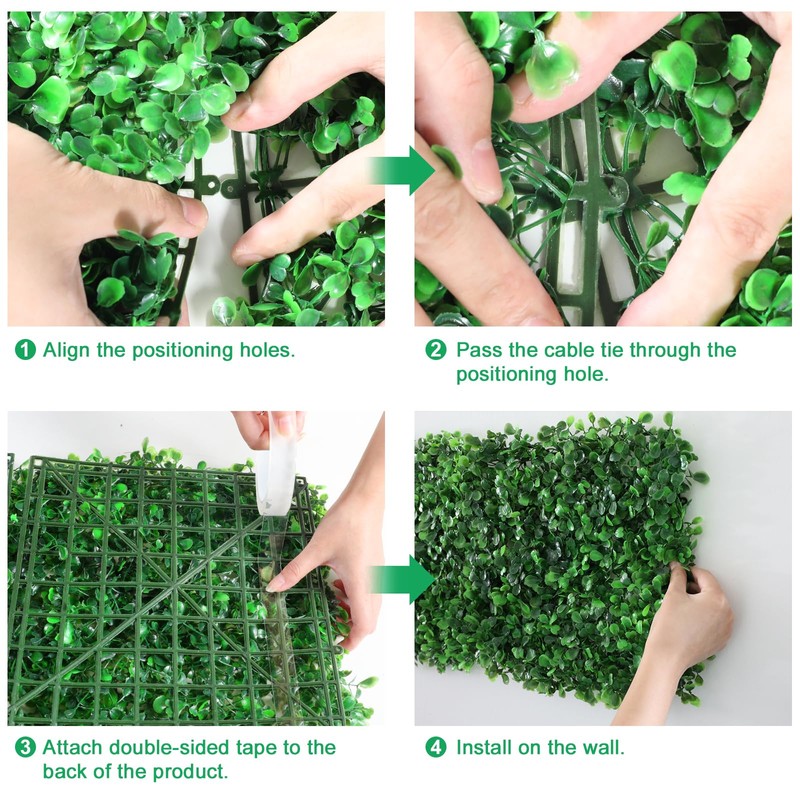 1 Align the positioning holes.

2 Pass the cable tie through the positioning hole.

3 Attach double-sided tape to the back of the product.

4 Install on the wall.