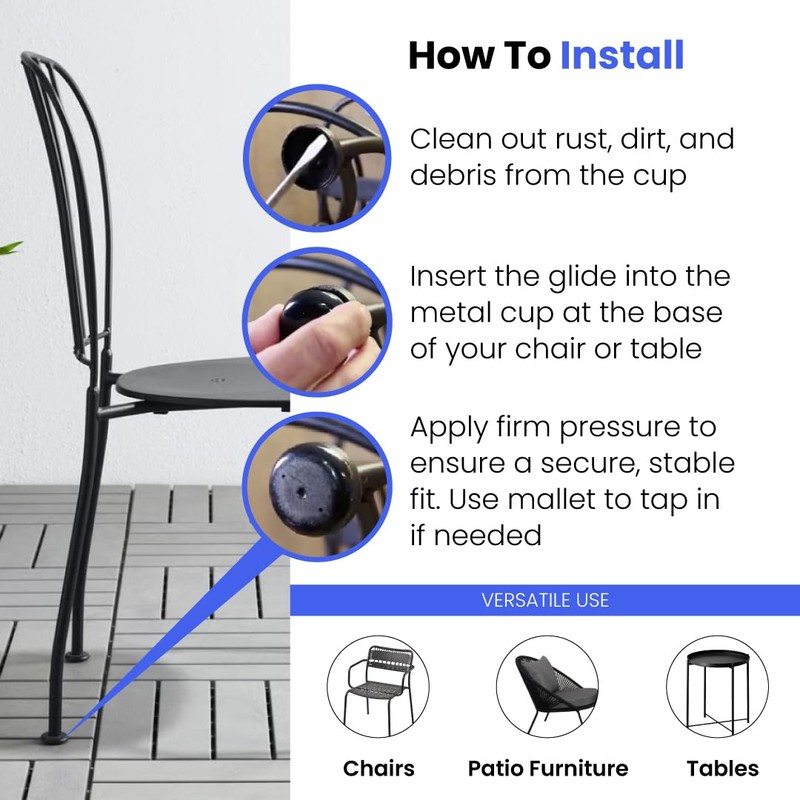 How To Install

Clean out rust, dirt, and debris from the cup

Insert the glide into the metal cup at the base of your chair or table

Apply firm pressure to ensure a secure, stable fit. Use mallet to tap in if needed

VERSATILE USE

Chairs

Patio Furniture

Tables