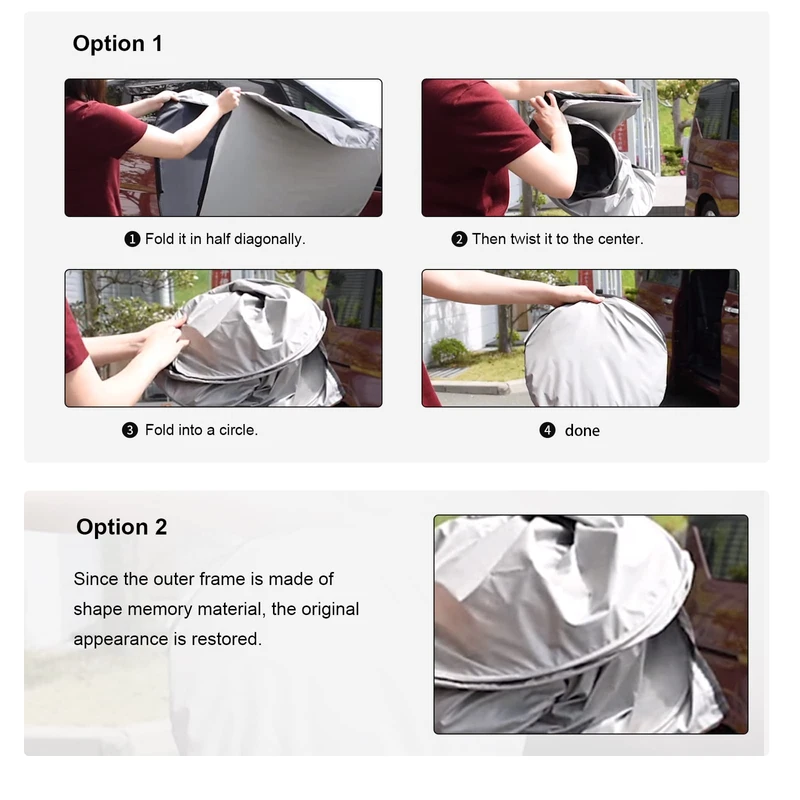 Option 1

❶ Fold it in half diagonally.

❷ Then twist it to the center.

❸ Fold into a circle.

❹ done

Option 2

Since the outer frame is made of shape memory material, the original appearance is restored.