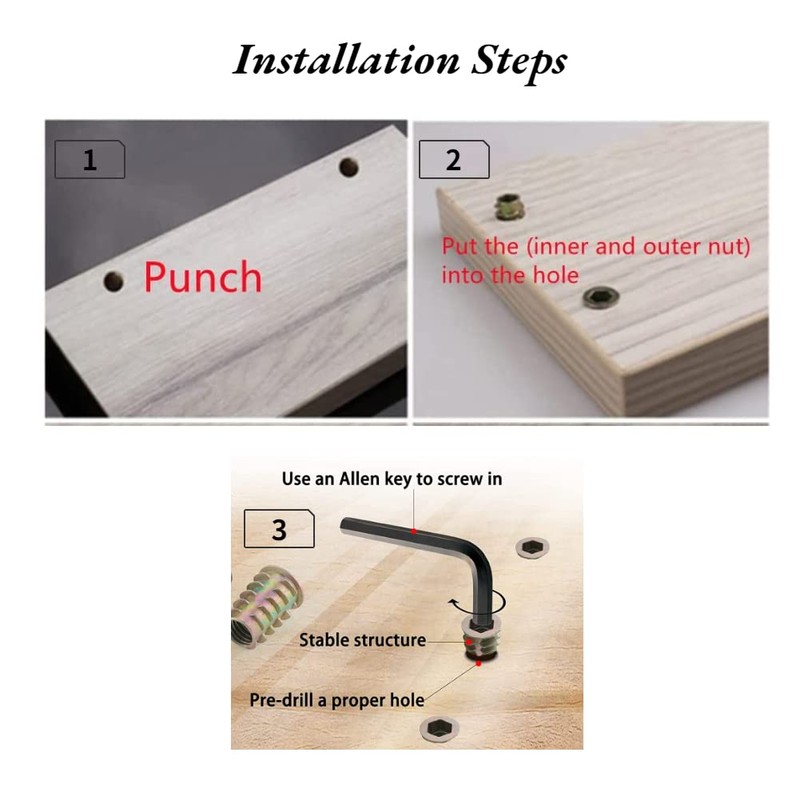 Installation Steps

1

Punch

2

Put the (inner and outer nut) into the hole

Use an Allen key to screw in

3

Stable structure

Pre-drill a proper hole