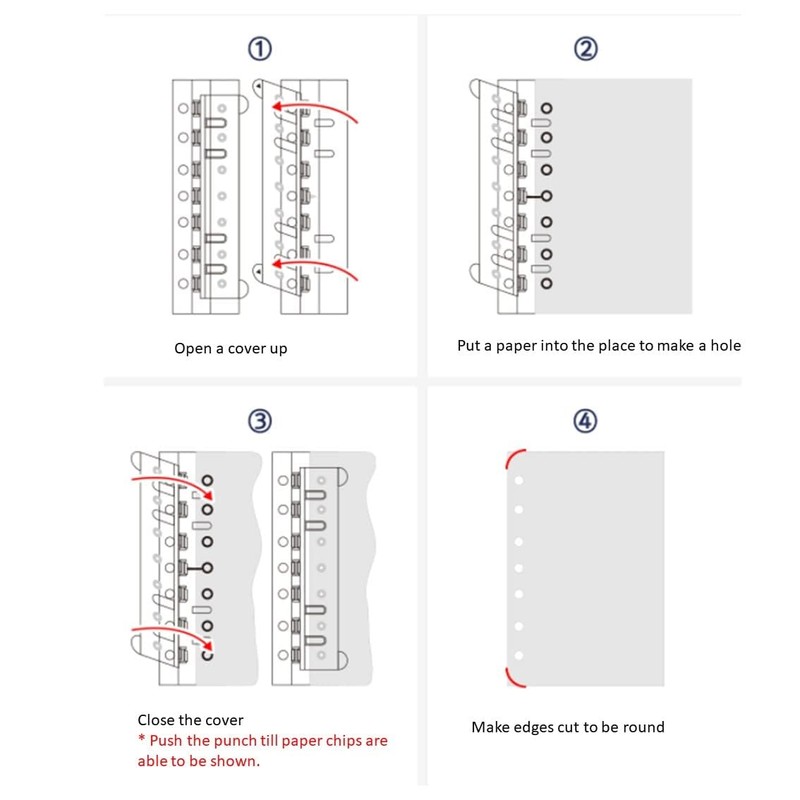 ①

Open a cover up

②

Put a paper into the place to make a hole

③

Close the cover
* Push the punch till paper chips are able to be shown.

④

Make edges cut to be round