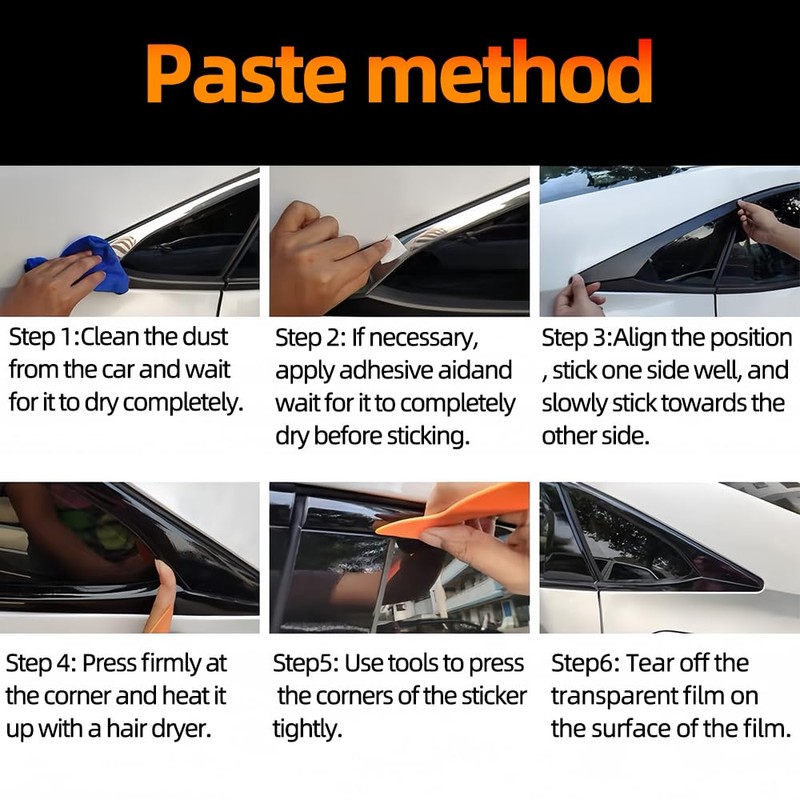 Paste method

Step 1:Clean the dust from the car and wait for it to dry completely.

Step 2: If necessary, apply adhesive aidand wait for it to completely dry before sticking.

Step 3:Align the position , stick one side well, and slowly stick towards the other side.

Step 4: Press firmly at the corner and heat it up with a hair dryer.

Step5: Use tools to press the corners of the sticker tightly.

Step6: Tear off the transparent film on the surface of the film.