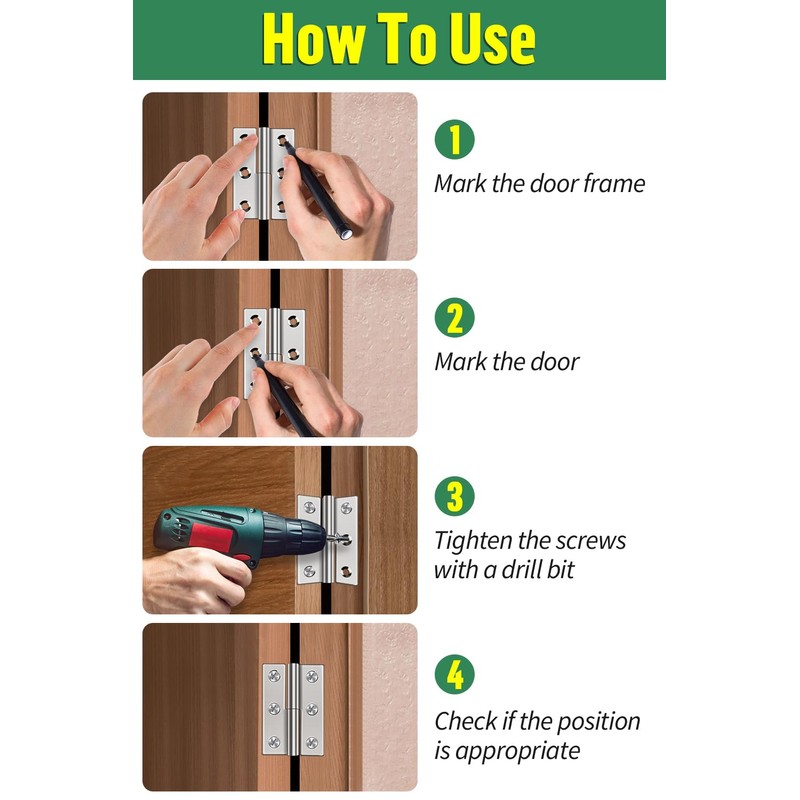 How To Use

1
Mark the door frame

2
Mark the door

3
Tighten the screws with a drill bit

4
Check if the position is appropriate