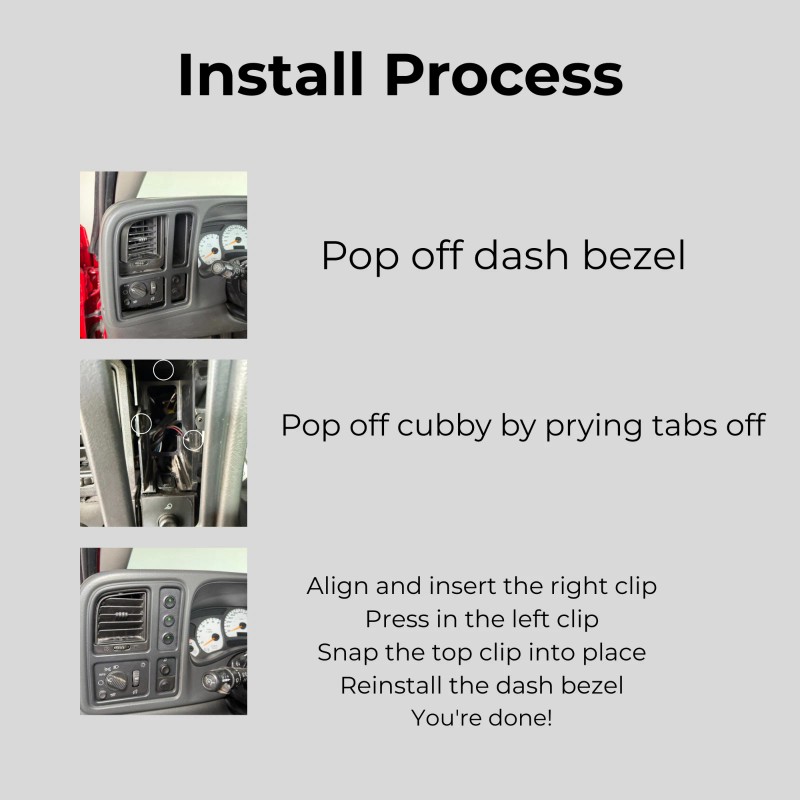 Install Process

Pop off dash bezel

Pop off cubby by prying tabs off

Align and insert the right clip
Press in the left clip
Snap the top clip into place
Reinstall the dash bezel
You're done!