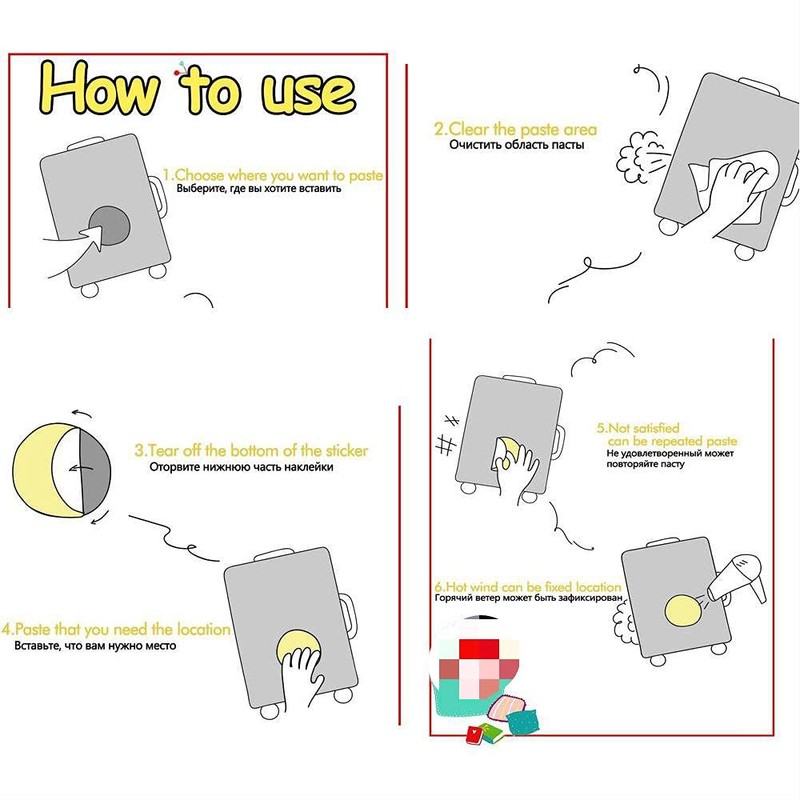 How to use

1.Choose where you want to paste
Выберите, где вы хотите вставить

2.Clear the paste area
Очистить область пасты

3.Tear off the bottom of the sticker
Оторвите нижнюю часть наклейки

4.Paste that you need the location
Вставьте, что вам нужно место

5.Not satisfied can be repeated paste
Не удовлетворенный может повторяйте пасту

6.Hot wind can be fixed location
Горячий ветер может быть зафиксирован