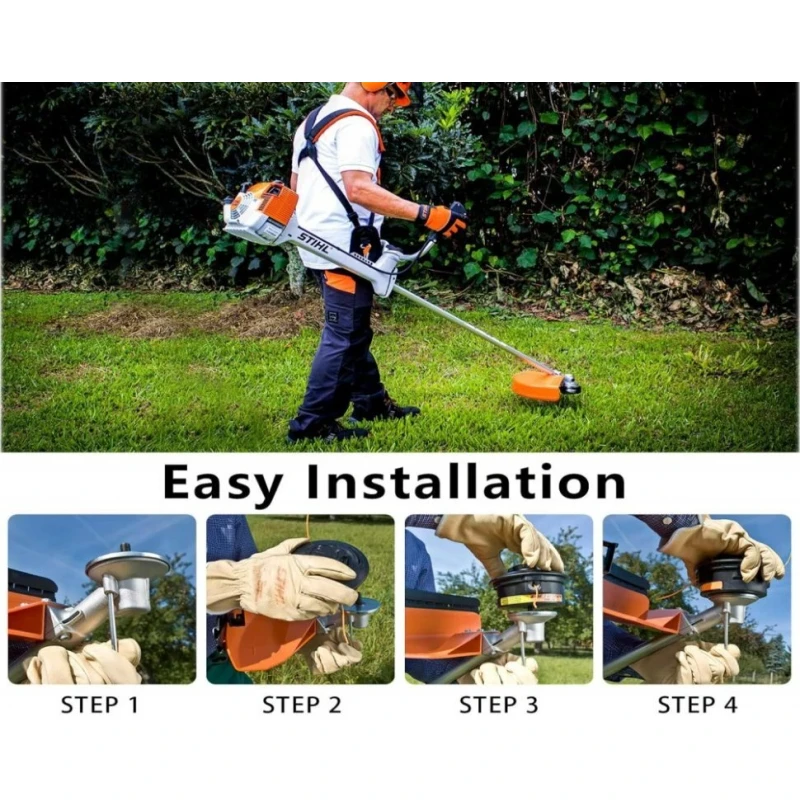 STIHL

Easy Installation

STIHL

STEP 1

STEP 2

STEP 3

STEP 4