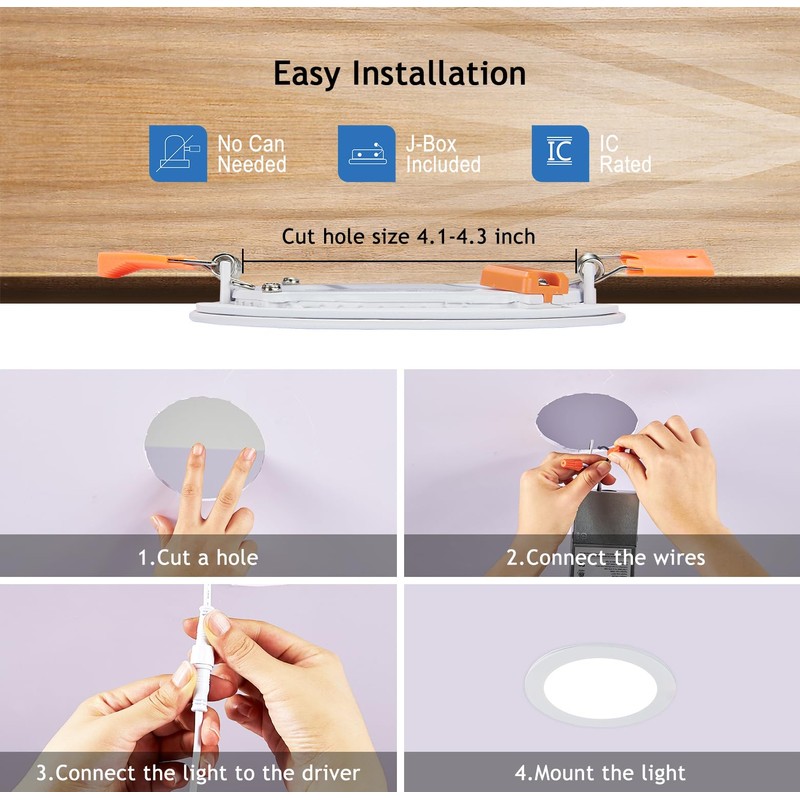 Easy Installation

No Can Needed

J-Box Included

IC

IC Rated

Cut hole size 4.1-4.3 inch

1.Cut a hole

2.Connect the wires

3.Connect the light to the driver

4.Mount the light