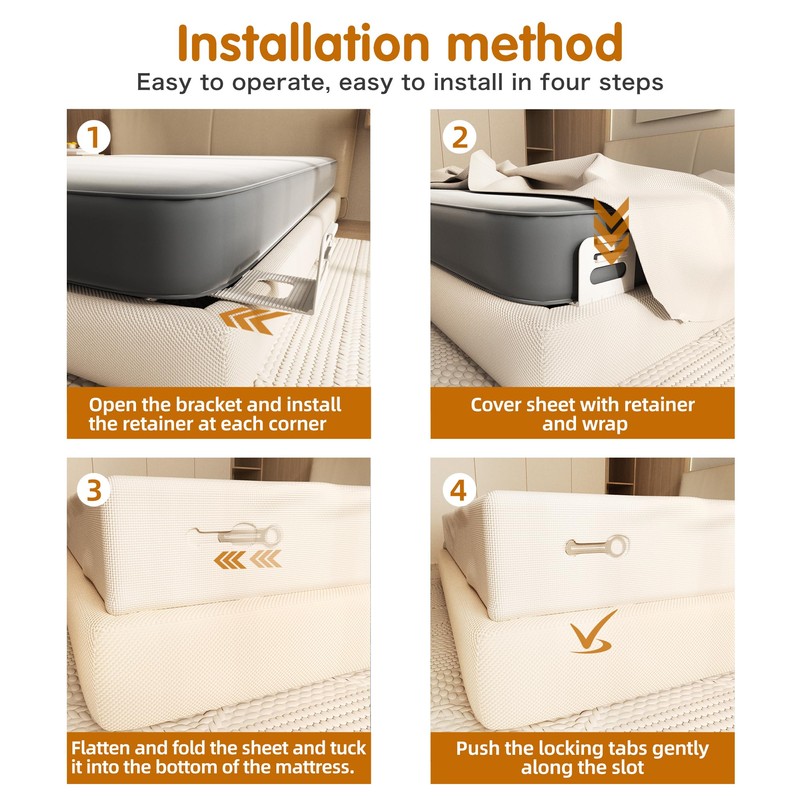 Installation method

Easy to operate, easy to install in four steps

1

Open the bracket and install the retainer at each corner

2

Cover sheet with retainer and wrap

3

Flatten and fold the sheet and tuck it into the bottom of the mattress.

4

Push the locking tabs gently along the slot