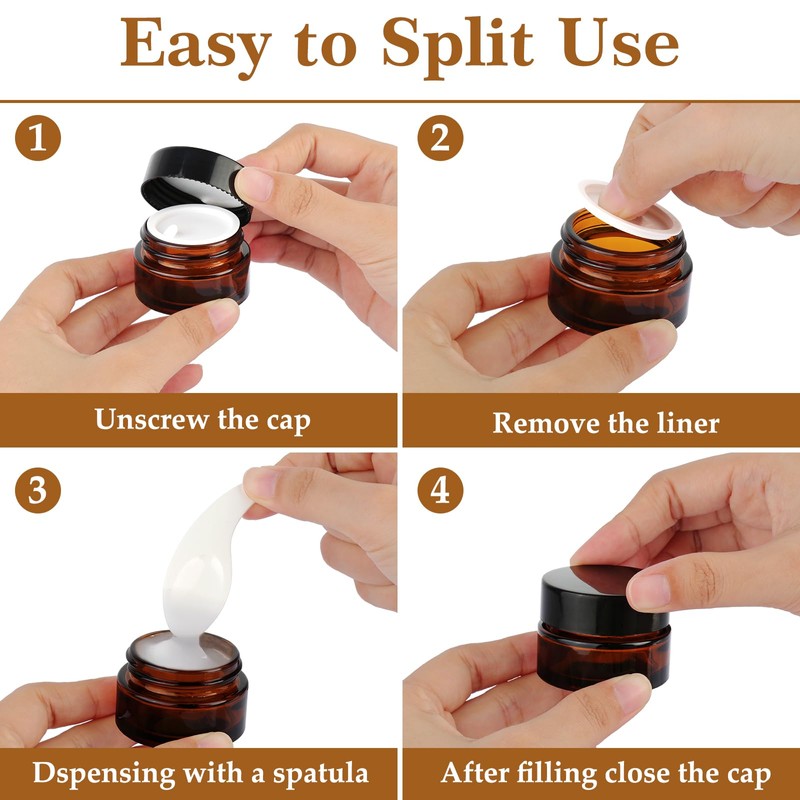 Easy to Split Use

1

Unscrew the cap

2

Remove the liner

3

Dspensing with a spatula

4

After filling close the cap