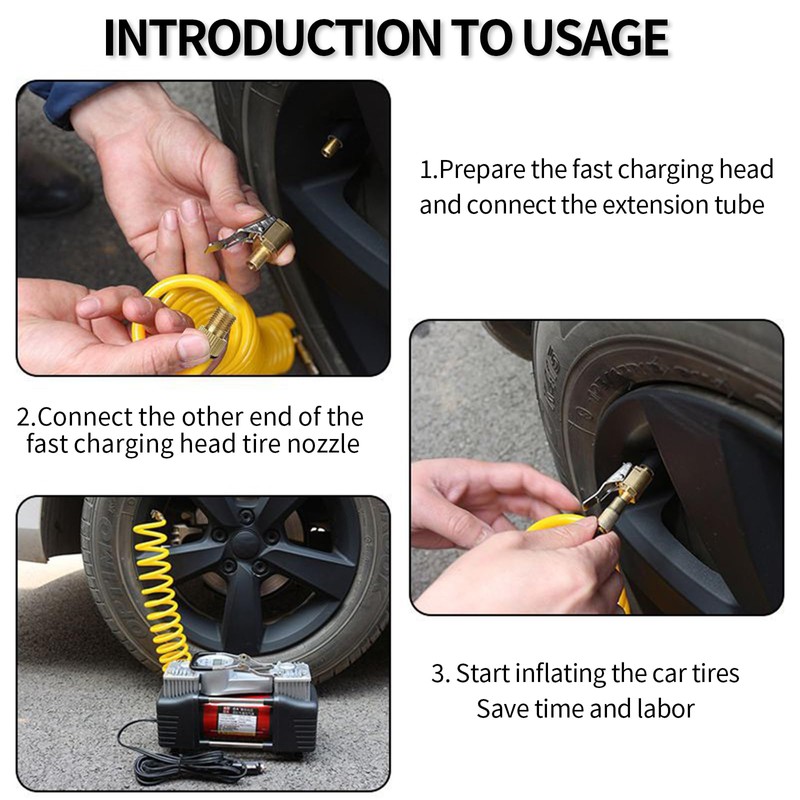 INTRODUCTION TO USAGE

1.Prepare the fast charging head and connect the extension tube

2.Connect the other end of the fast charging head tire nozzle

3. Start inflating the car tires Save time and labor