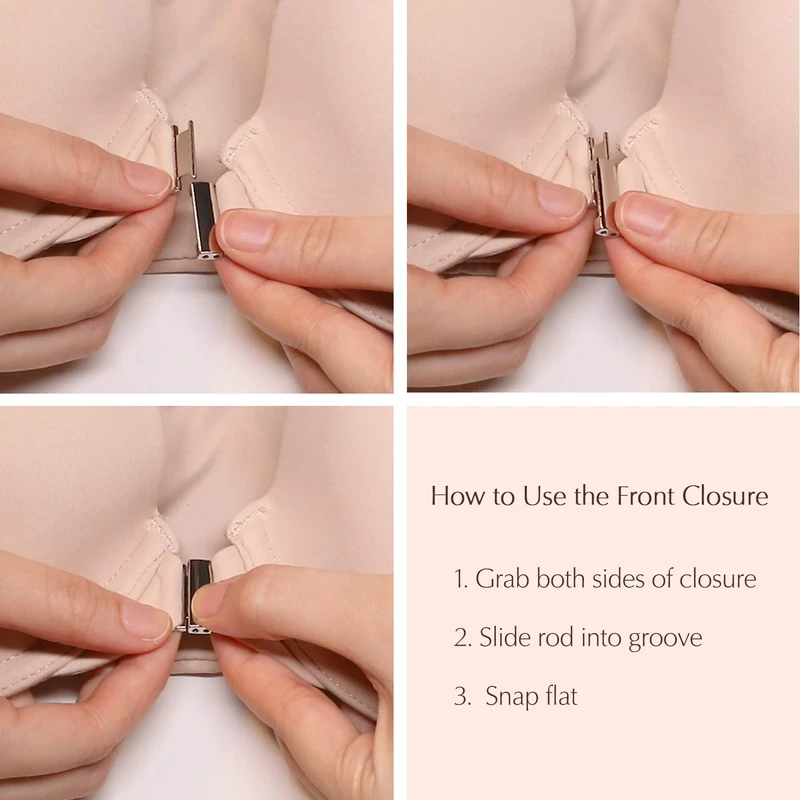 How to Use the Front Closure

1. Grab both sides of closure

2. Slide rod into groove

3. Snap flat