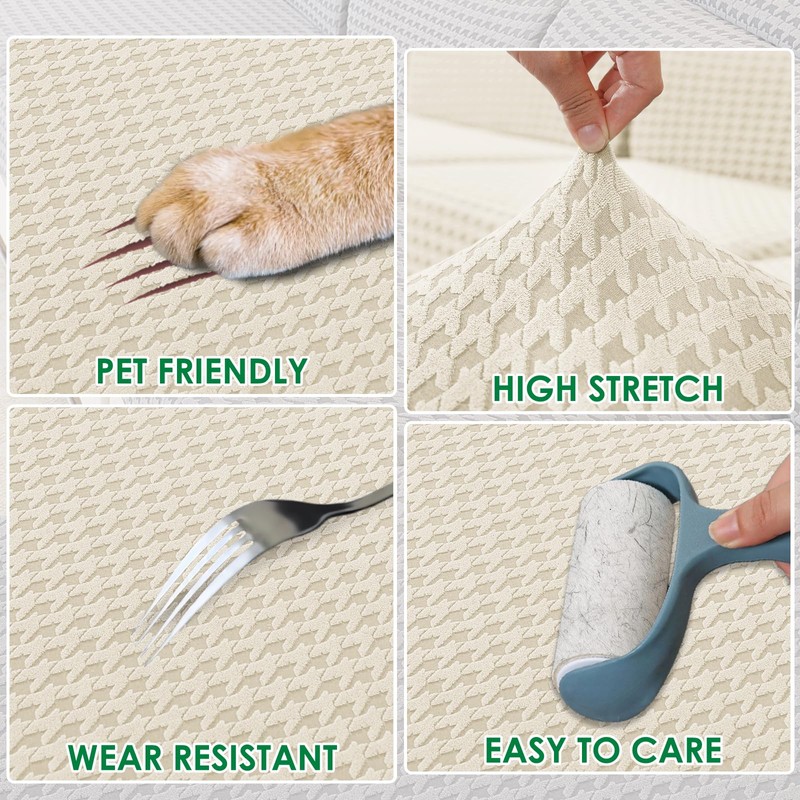 PET FRIENDLY

HIGH STRETCH

WEAR RESISTANT

EASY TO CARE