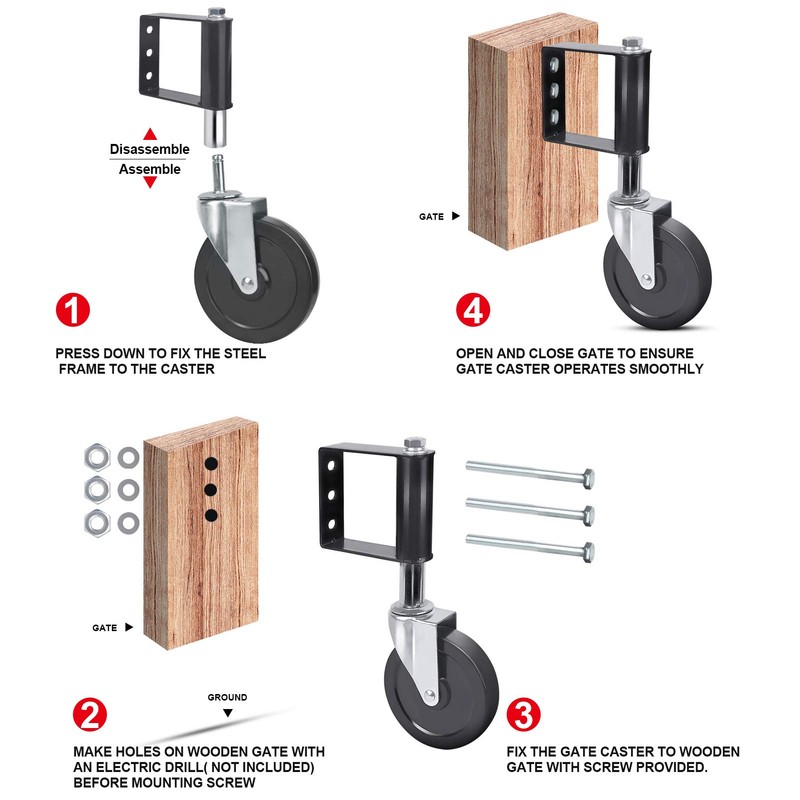 Disassemble
Assemble

1

PRESS DOWN TO FIX THE STEEL FRAME TO THE CASTER

GATE

4

OPEN AND CLOSE GATE TO ENSURE GATE CASTER OPERATES SMOOTHLY

GATE

GROUND

2

MAKE HOLES ON WOODEN GATE WITH AN ELECTRIC DRILL( NOT INCLUDED) BEFORE MOUNTING SCREW

3

FIX THE GATE CASTER TO WOODEN GATE WITH SCREW PROVIDED.