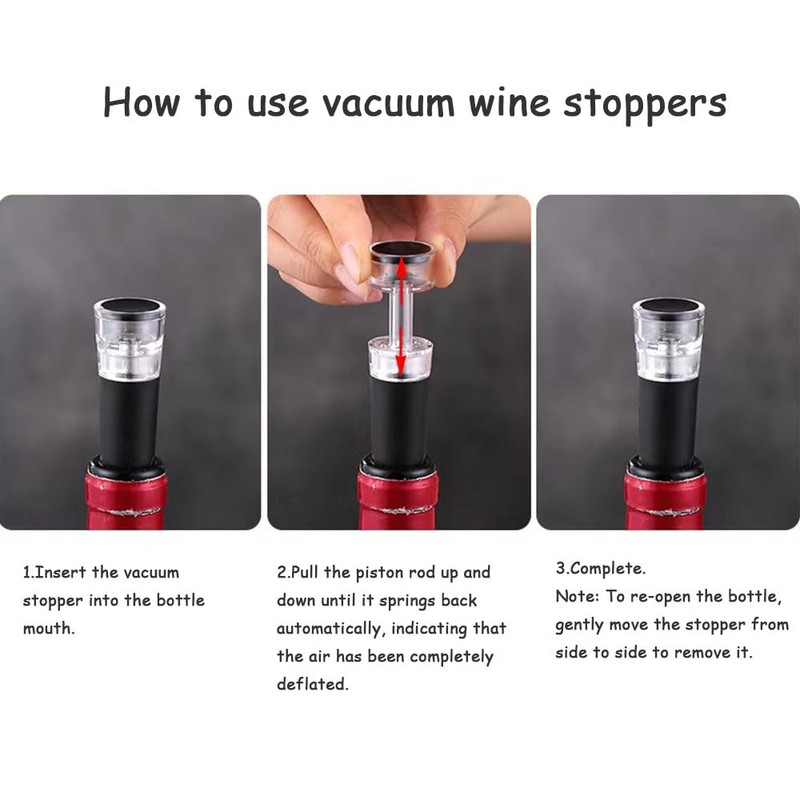 How to use vacuum wine stoppers

1.Insert the vacuum stopper into the bottle mouth.

2.Pull the piston rod up and down until it springs back automatically, indicating that the air has been completely deflated.

3.Complete.
Note: To re-open the bottle, gently move the stopper from side to side to remove it.