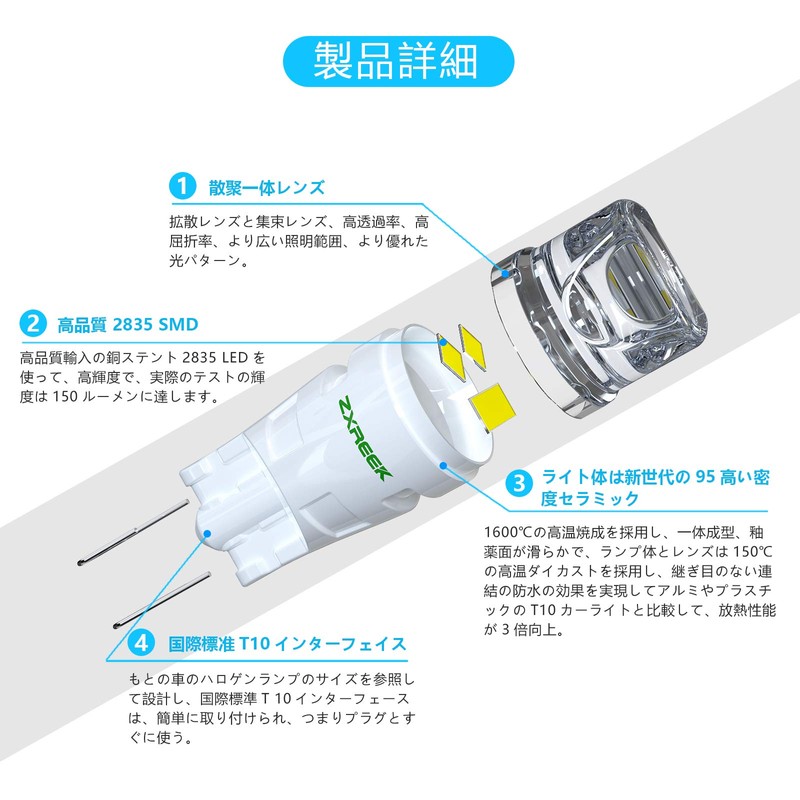 製品詳細

1 散聚一体レンズ

拡散レンズと集束レンズ、高透過率、高屈折率、より広い照明範囲、より優れた光パターン。

2 高品質 2835 SMD

高品質輸入の銅ステント 2835 LED を使って、高輝度で、実際のテストの輝度は 150 ルーメンに達します。

ZXREEK

3 ライト体は新世代の 95 高い密度セラミック

1600℃の高温焼成を採用し、一体成型、釉薬面が滑らかで、ランプ体とレンズは 150℃の高温ダイカストを採用し、継ぎ目のない連結の防水の効果を実現してアルミやプラスチックの T10 カーライトと比較して、放熱性能が 3 倍向上。

4 国際標准 T10 インターフェイス

もとの車のハロゲンランプのサイズを参照して設計し、国際標準 T 10 インターフェースは、簡単に取り付けられ、つまりプラグとすぐに使う。