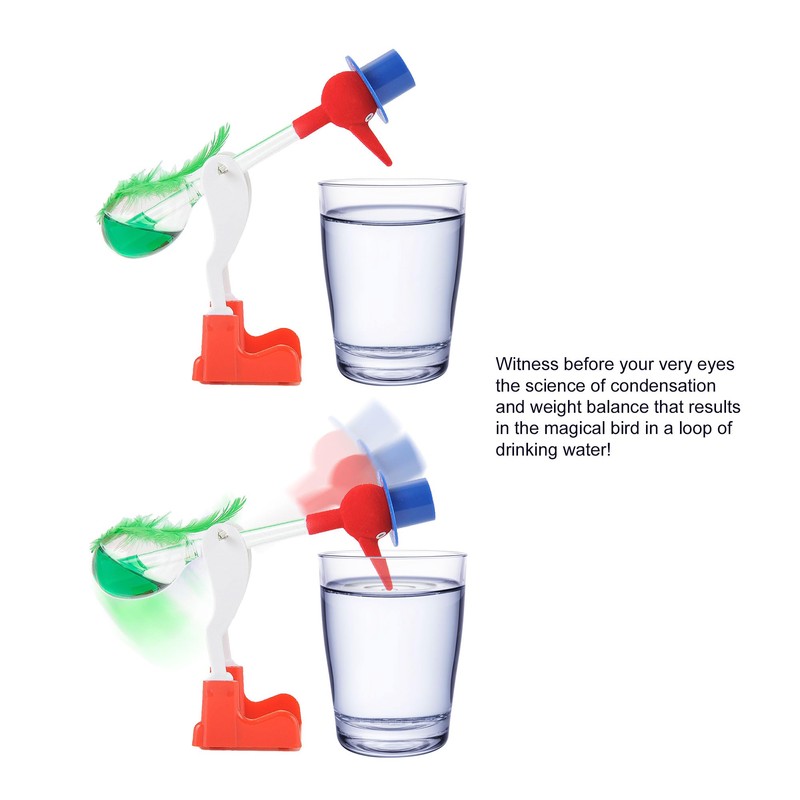 Witness before your very eyes the science of condensation and weight balance that results in the magical bird in a loop of drinking water!