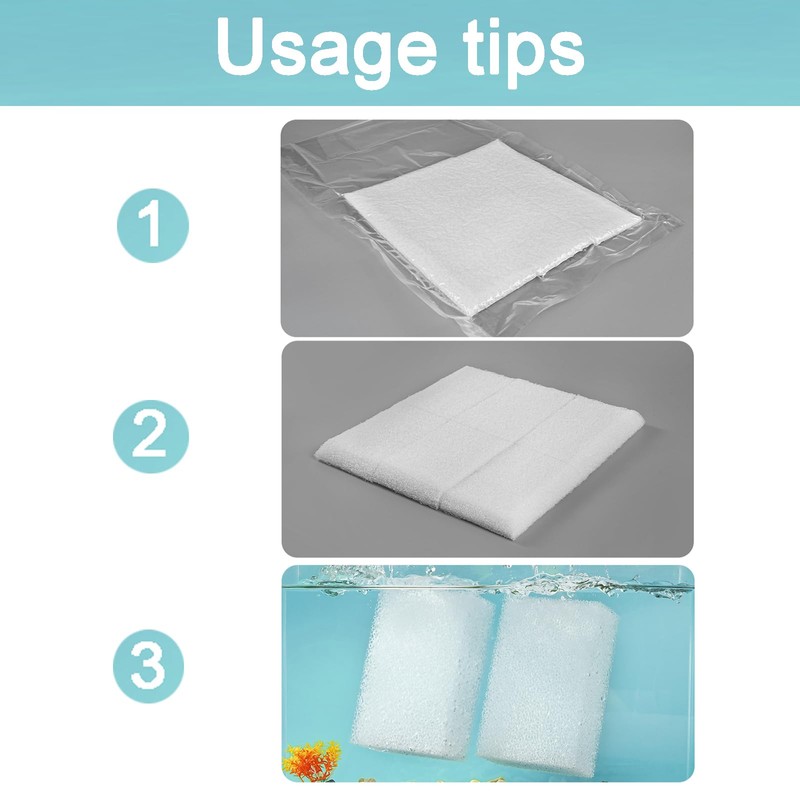 Usage tips

1

2

3