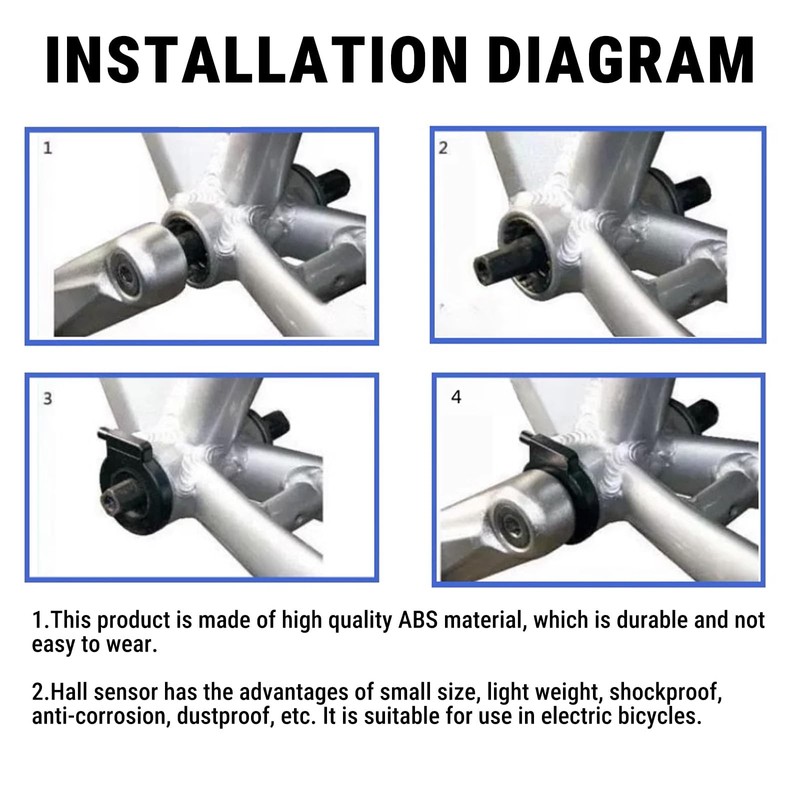 INSTALLATION DIAGRAM

1

2

3

4

1.This product is made of high quality ABS material, which is durable and not easy to wear.

2.Hall sensor has the advantages of small size, light weight, shockproof, anti-corrosion, dustproof, etc. It is suitable for use in electric bicycles.