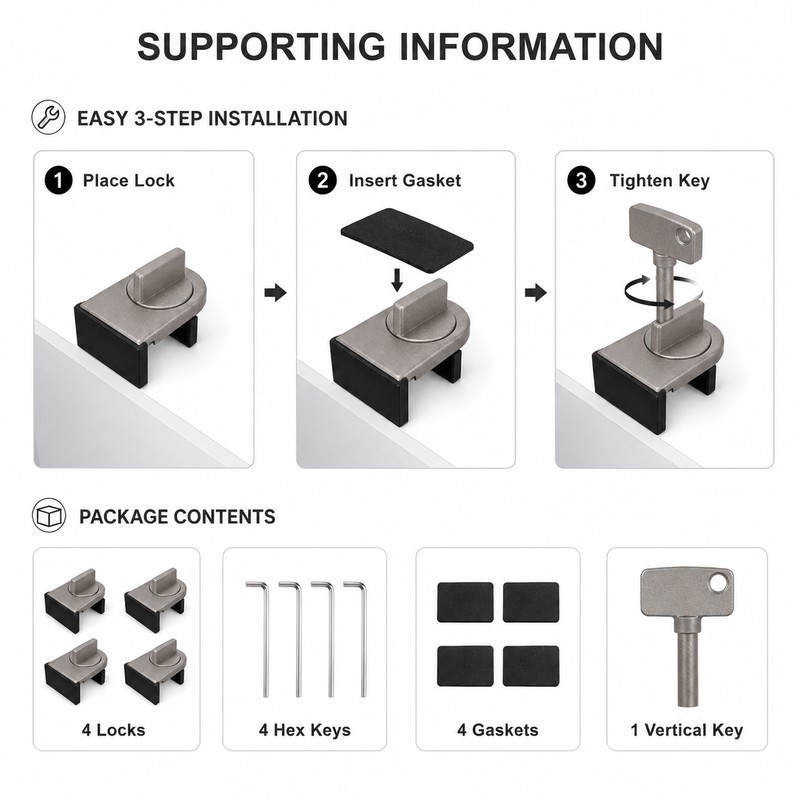 SUPPORTING INFORMATION

EASY 3-STEP INSTALLATION

1 Place Lock

2 Insert Gasket

3 Tighten Key

PACKAGE CONTENTS

4 Locks

4 Hex Keys

4 Gaskets

1 Vertical Key