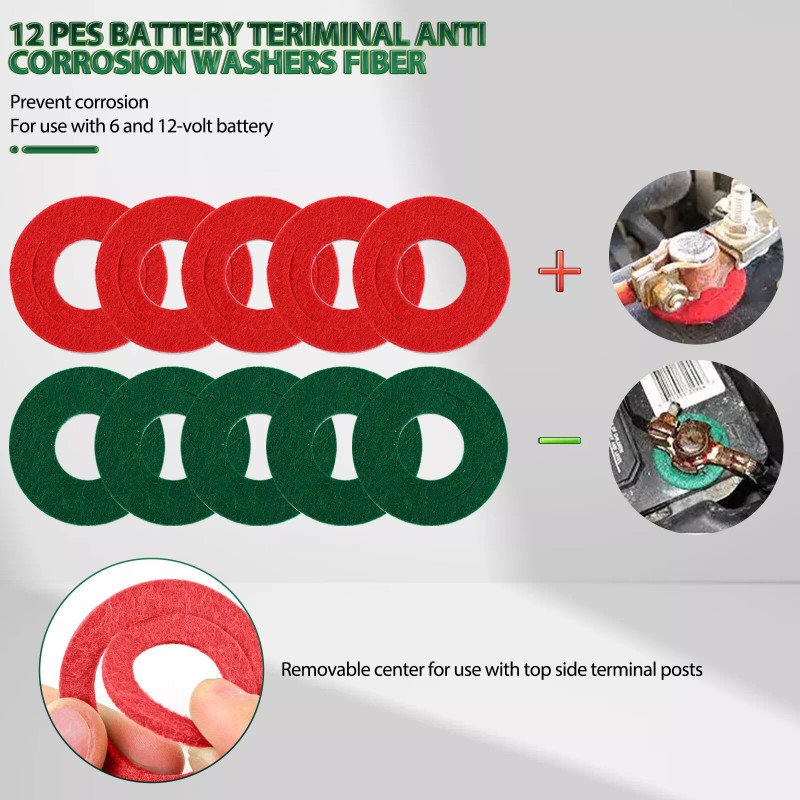 12 PES BATTERY TERIMINAL ANTI CORROSION WASHERS FIBER

Prevent corrosion
For use with 6 and 12-volt battery

+

−

Removable center for use with top side terminal posts