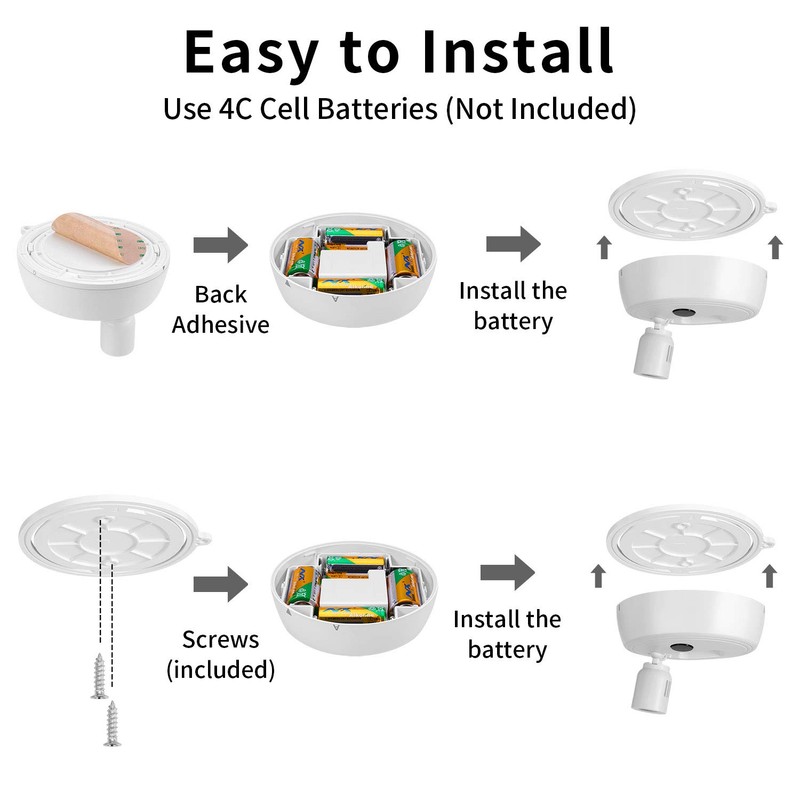 Easy to Install

Use 4C Cell Batteries (Not Included)

Back Adhesive

Install the battery

Screws (included)

Install the battery