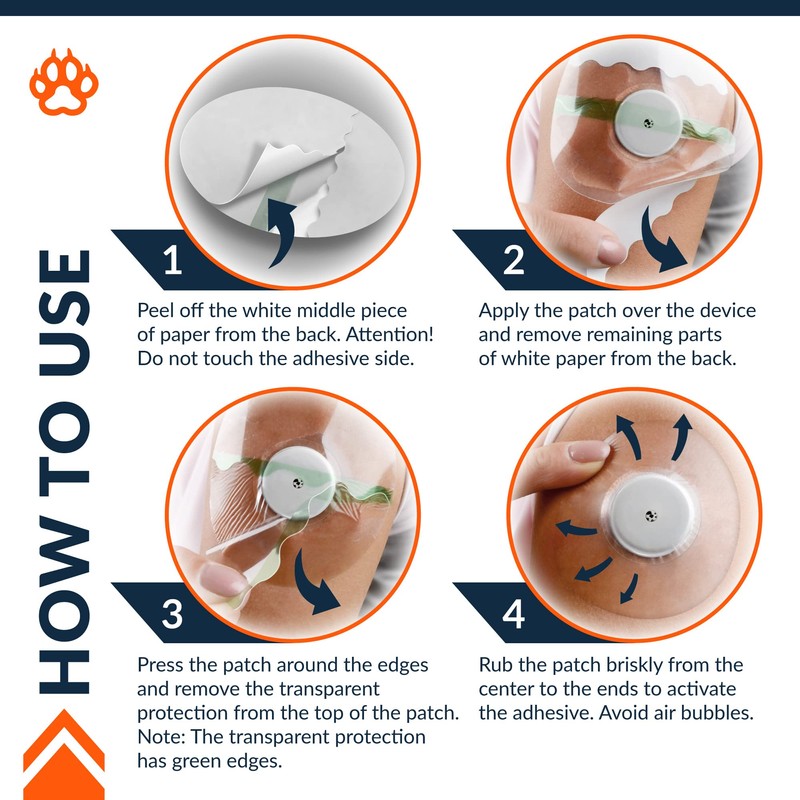 HOW TO USE

1
Peel off the white middle piece of paper from the back. Attention! Do not touch the adhesive side.

2
Apply the patch over the device and remove remaining parts of white paper from the back.

3
Press the patch around the edges and remove the transparent protection from the top of the patch. Note: The transparent protection has green edges.

4
Rub the patch briskly from the center to the ends to activate the adhesive. Avoid air bubbles.