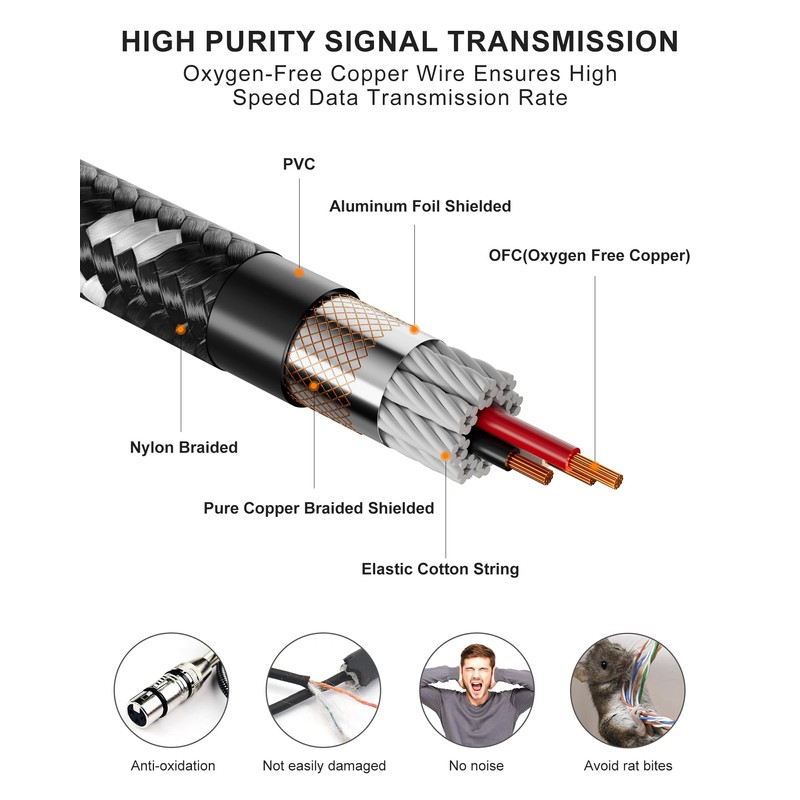 HIGH PURITY SIGNAL TRANSMISSION

Oxygen-Free Copper Wire Ensures High Speed Data Transmission Rate

PVC

Aluminum Foil Shielded

OFC(Oxygen Free Copper)

Nylon Braided

Pure Copper Braided Shielded

Elastic Cotton String

Anti-oxidation

Not easily damaged

No noise

Avoid rat bites