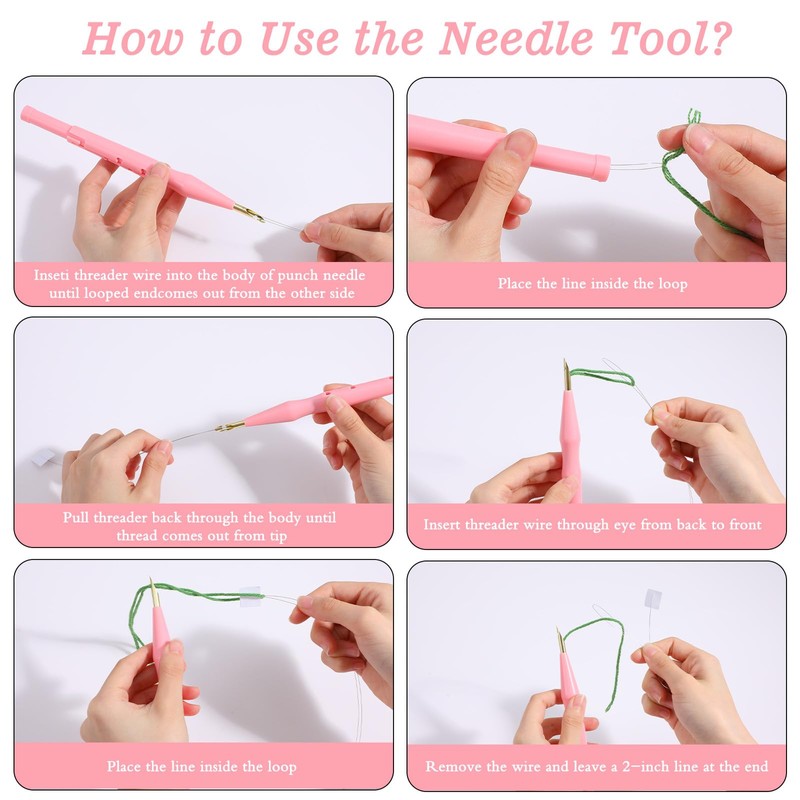 How to Use the Needle Tool?

Inseti threader wire into the body of punch needle until looped endcomes out from the other side

Place the line inside the loop

Pull threader back through the body until thread comes out from tip

Insert threader wire through eye from back to front

Place the line inside the loop

Remove the wire and leave a 2-inch line at the end