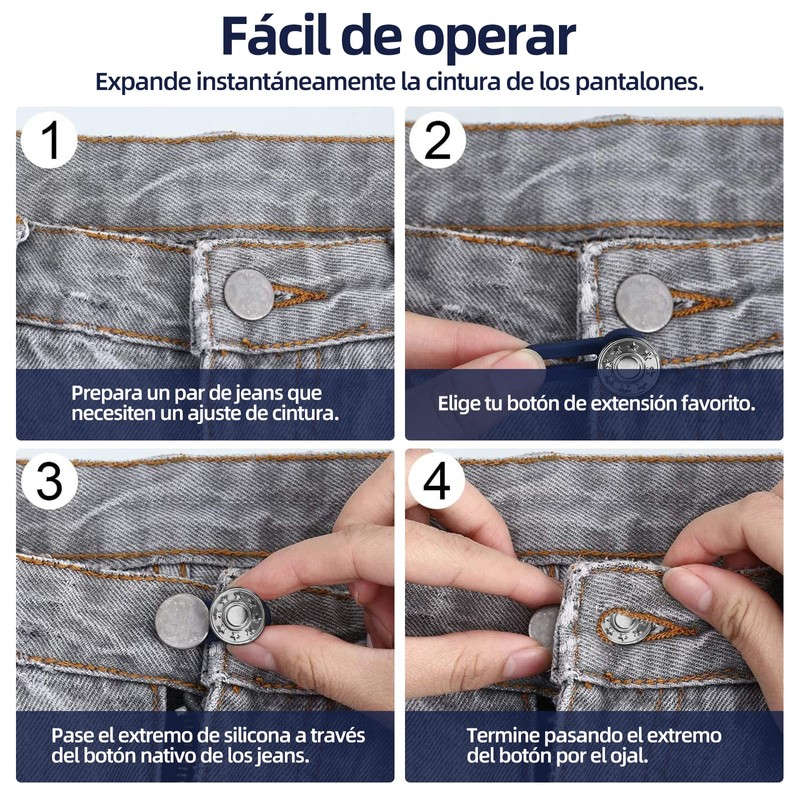 Fácil de operar

Expande instantáneamente la cintura de los pantalones.

1

Prepara un par de jeans que necesiten un ajuste de cintura.

2

Elige tu botón de extensión favorito.

3

Pase el extremo de silicona a través del botón nativo de los jeans.

4

Termine pasando el extremo del botón por el ojal.