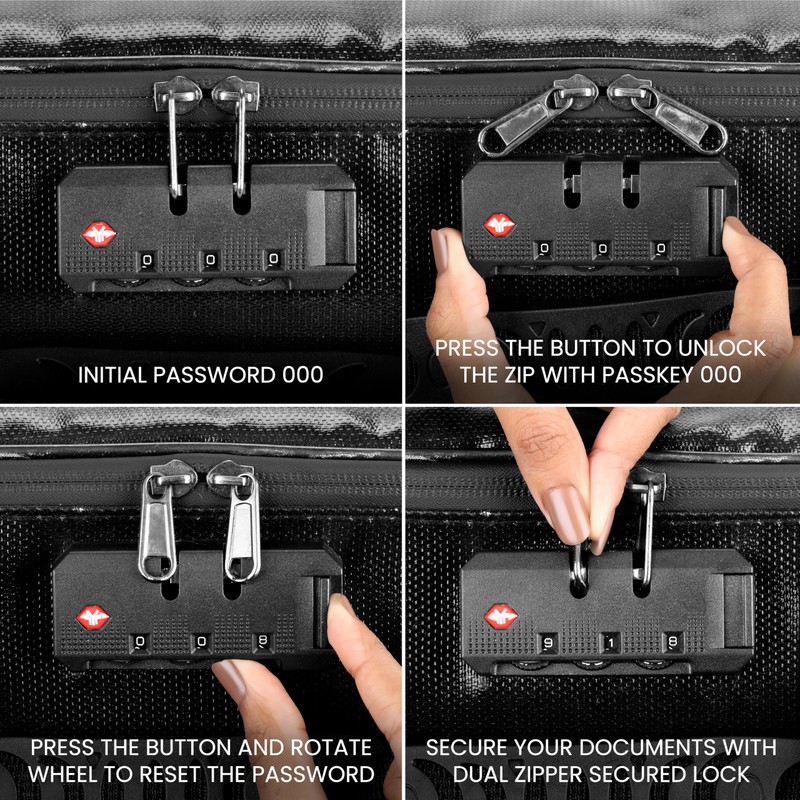 0 0 0

INITIAL PASSWORD 000

0 0 0

PRESS THE BUTTON TO UNLOCK THE ZIP WITH PASSKEY 000

0 0 8

PRESS THE BUTTON AND ROTATE WHEEL TO RESET THE PASSWORD

9 1 8

SECURE YOUR DOCUMENTS WITH DUAL ZIPPER SECURED LOCK