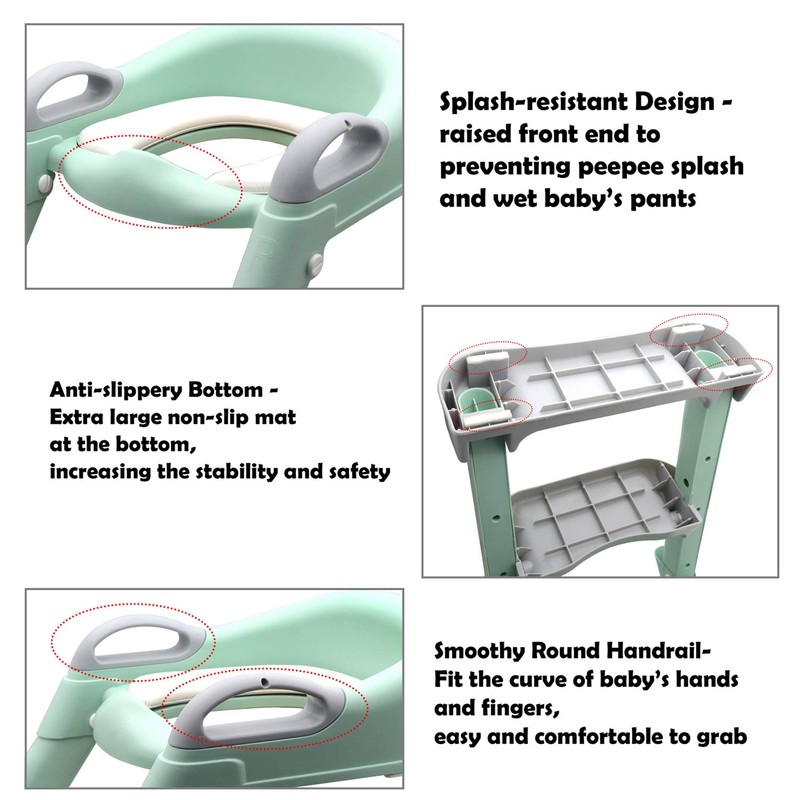 Splash-resistant Design - raised front end to preventing peepee splash and wet baby's pants

Anti-slippery Bottom - Extra large non-slip mat at the bottom, increasing the stability and safety

Smoothy Round Handrail- Fit the curve of baby's hands and fingers, easy and comfortable to grab