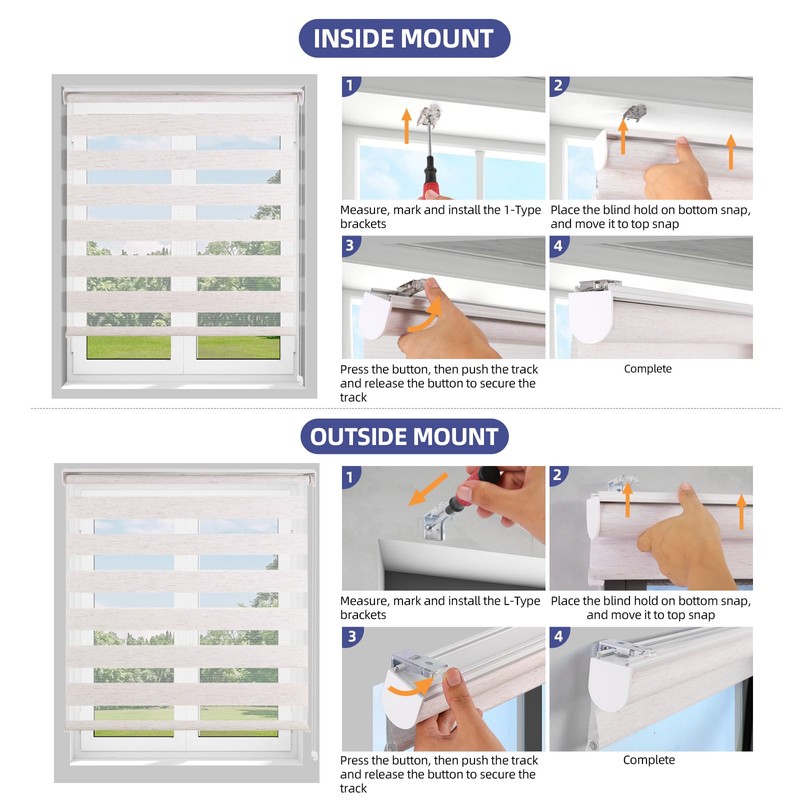 INSIDE MOUNT

1
Measure, mark and install the 1-Type brackets

2
Place the blind hold on bottom snap, and move it to top snap

3
Press the button, then push the track and release the button to secure the track

4
Complete

OUTSIDE MOUNT

1
Measure, mark and install the L-Type brackets

2
Place the blind hold on bottom snap, and move it to top snap

3
Press the button, then push the track and release the button to secure the track

4
Complete