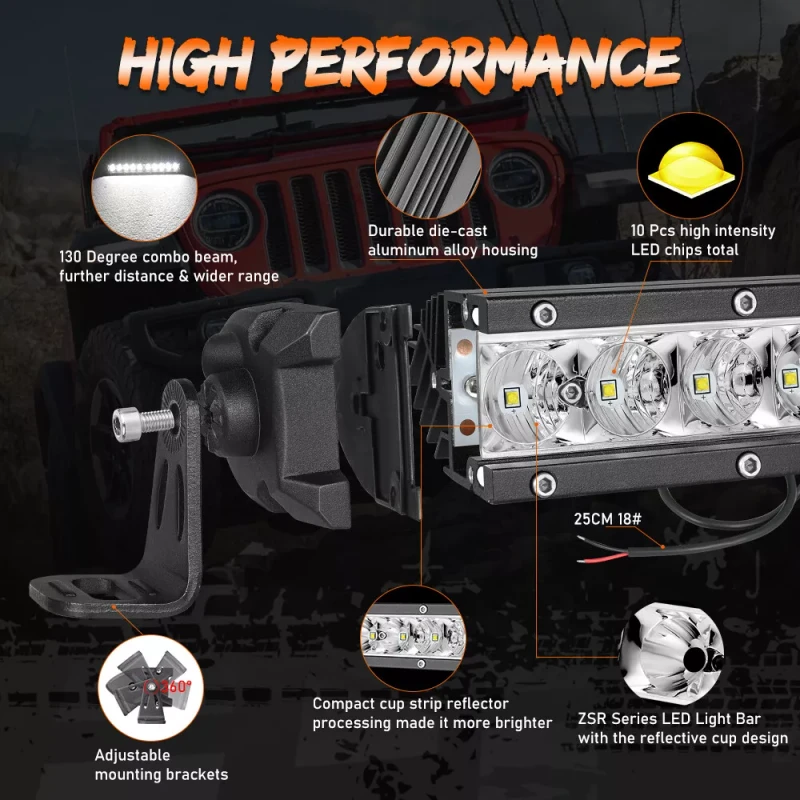 HIGH PERFORMANCE

130 Degree combo beam, further distance & wider range

Durable die-cast aluminum alloy housing

10 Pcs high intensity LED chips total

25CM 18#

360°

Adjustable mounting brackets

Compact cup strip reflector processing made it more brighter

ZSR Series LED Light Bar with the reflective cup design